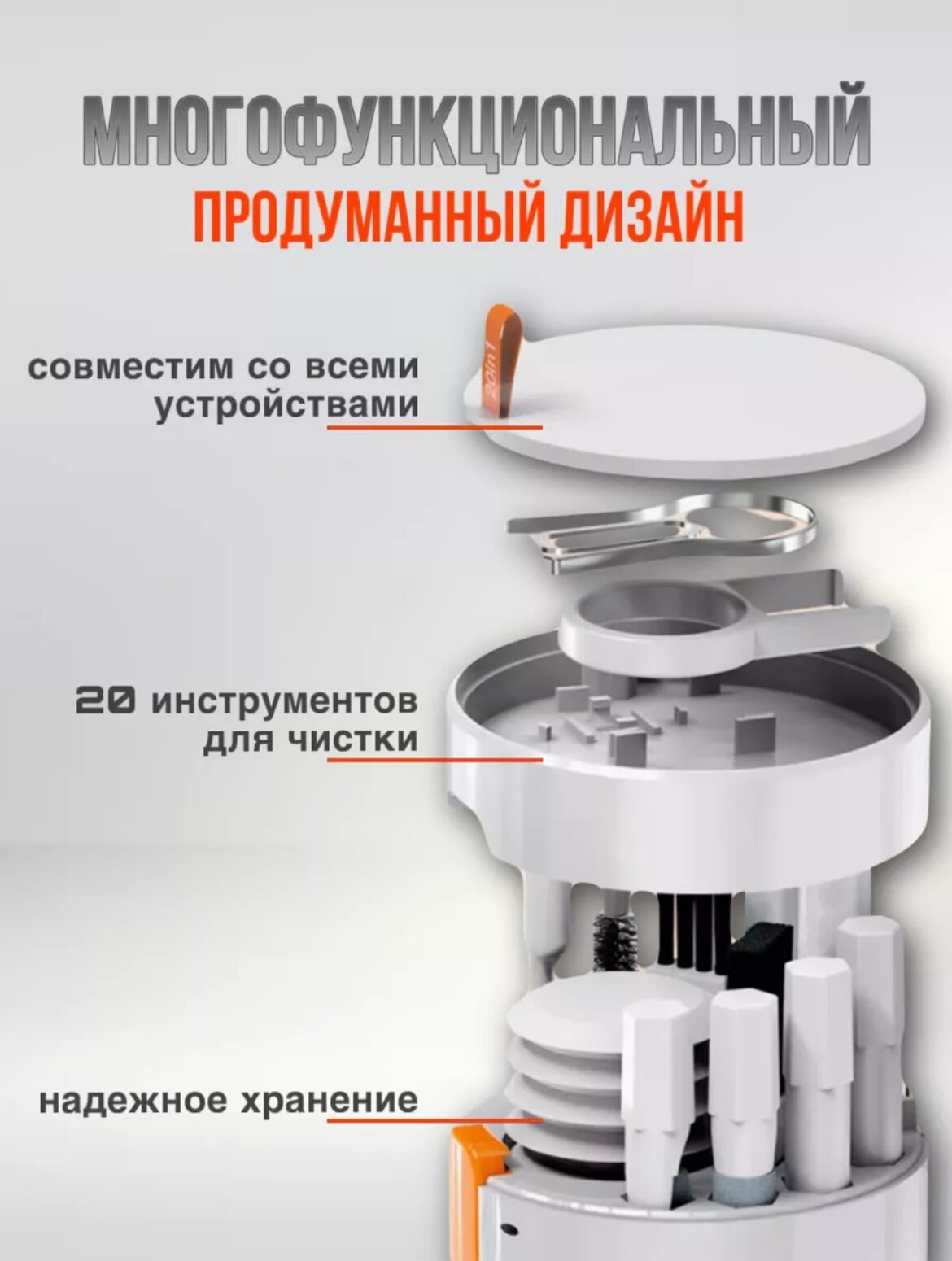 МНОГОФУНКЦИОНАЛЬНЫЙ
ПРОДУМАННЫЙ ДИЗАЙН

совместим со всеми устройствами

20in1

20 инструментов для чистки

надежное хранение