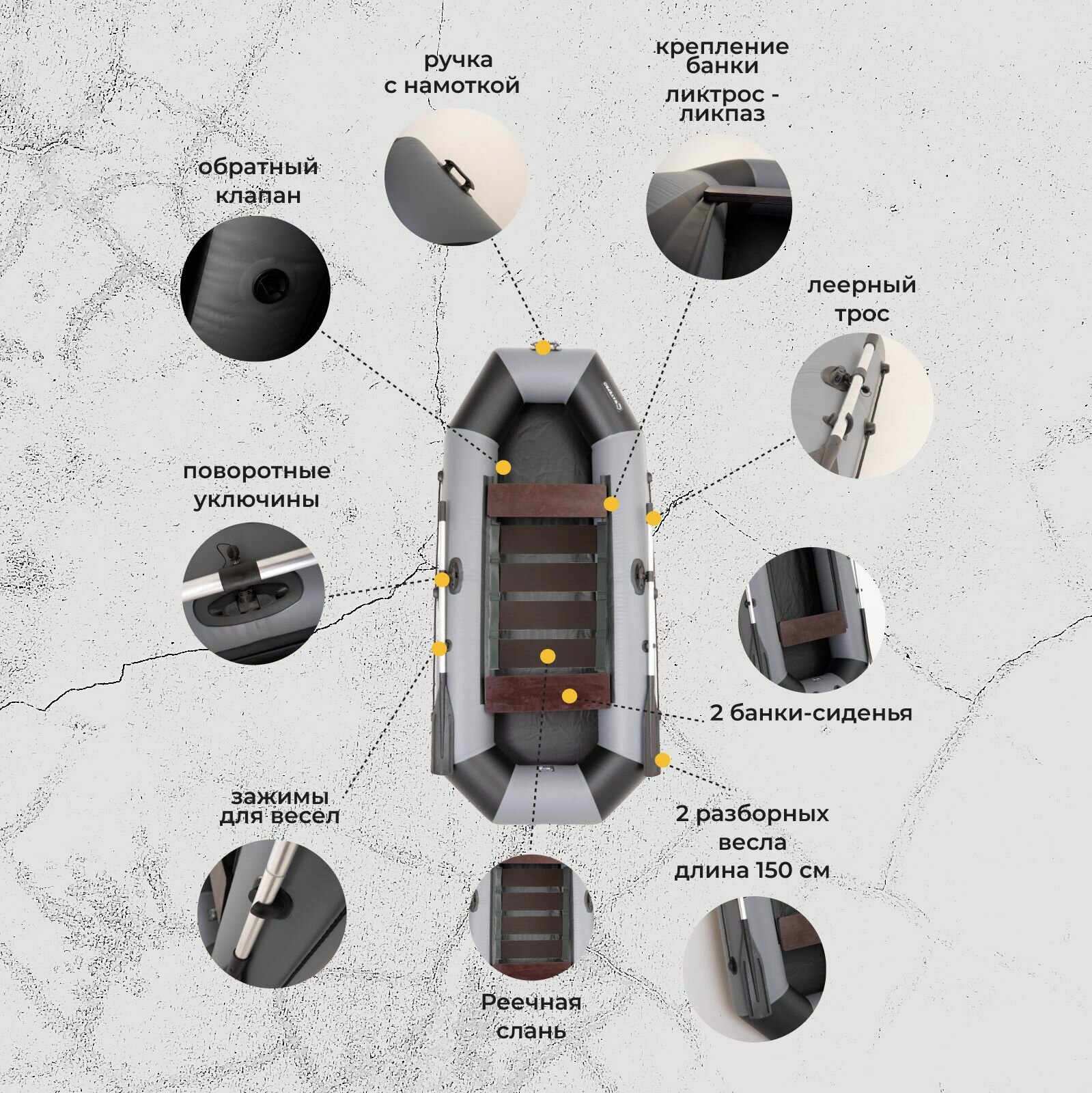 ручка
с намоткой

крепление
банки
ликтрос -
ликпаз

обратный
клапан

леерный
трос

поворотные
уключины

2 банки-сиденья

зажимы
для весел

2 разборных
весла
длина 150 см

Реечная
слань