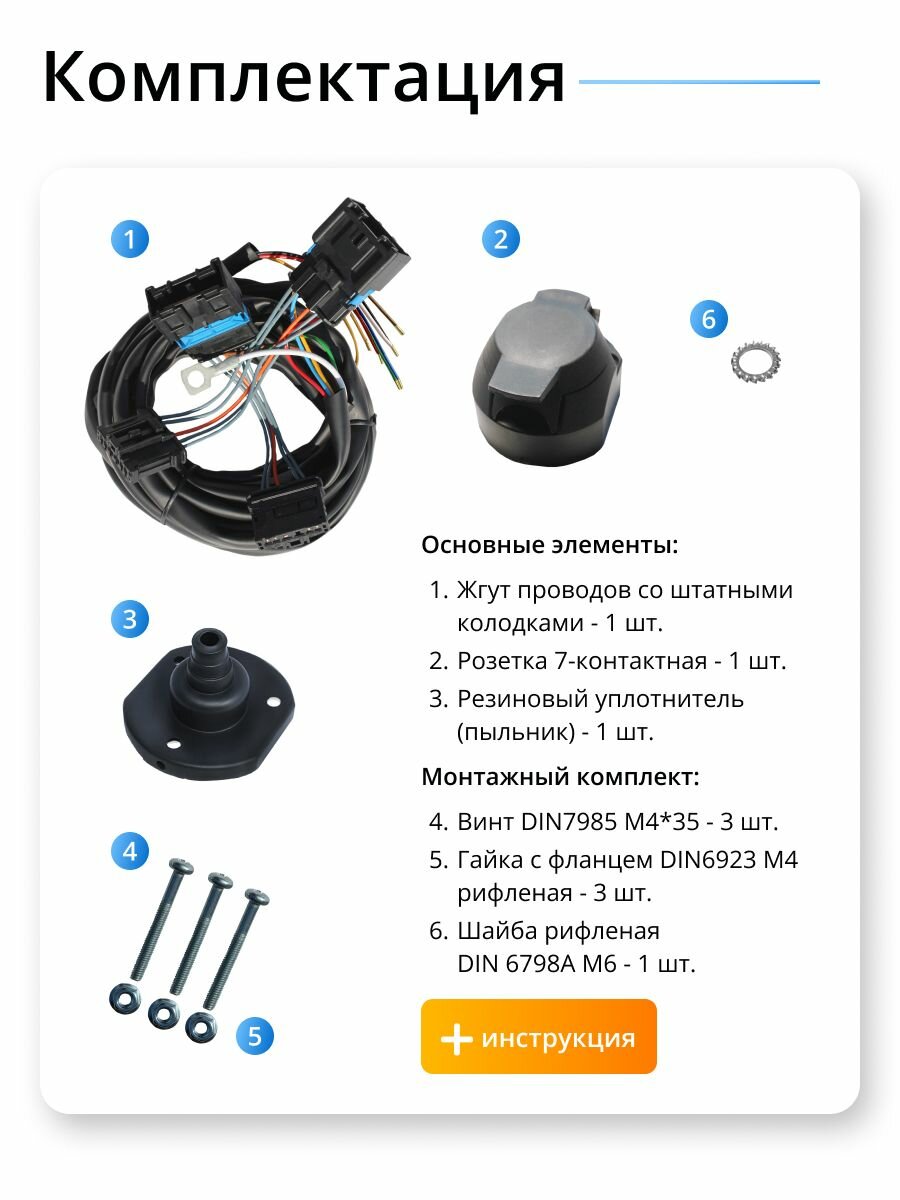 Комплектация

1

2

6

3

4

5

Основные элементы:

1. Жгут проводов со штатными колодками - 1 шт.
2. Розетка 7-контактная - 1 шт.
3. Резиновый уплотнитель (пыльник) - 1 шт.

Монтажный комплект:

4. Винт DIN7985 M4*35 - 3 шт.
5. Гайка с фланцем DIN6923 M4 рифленая - 3 шт.
6. Шайба рифленая DIN 6798A M6 - 1 шт.

+ инструкция