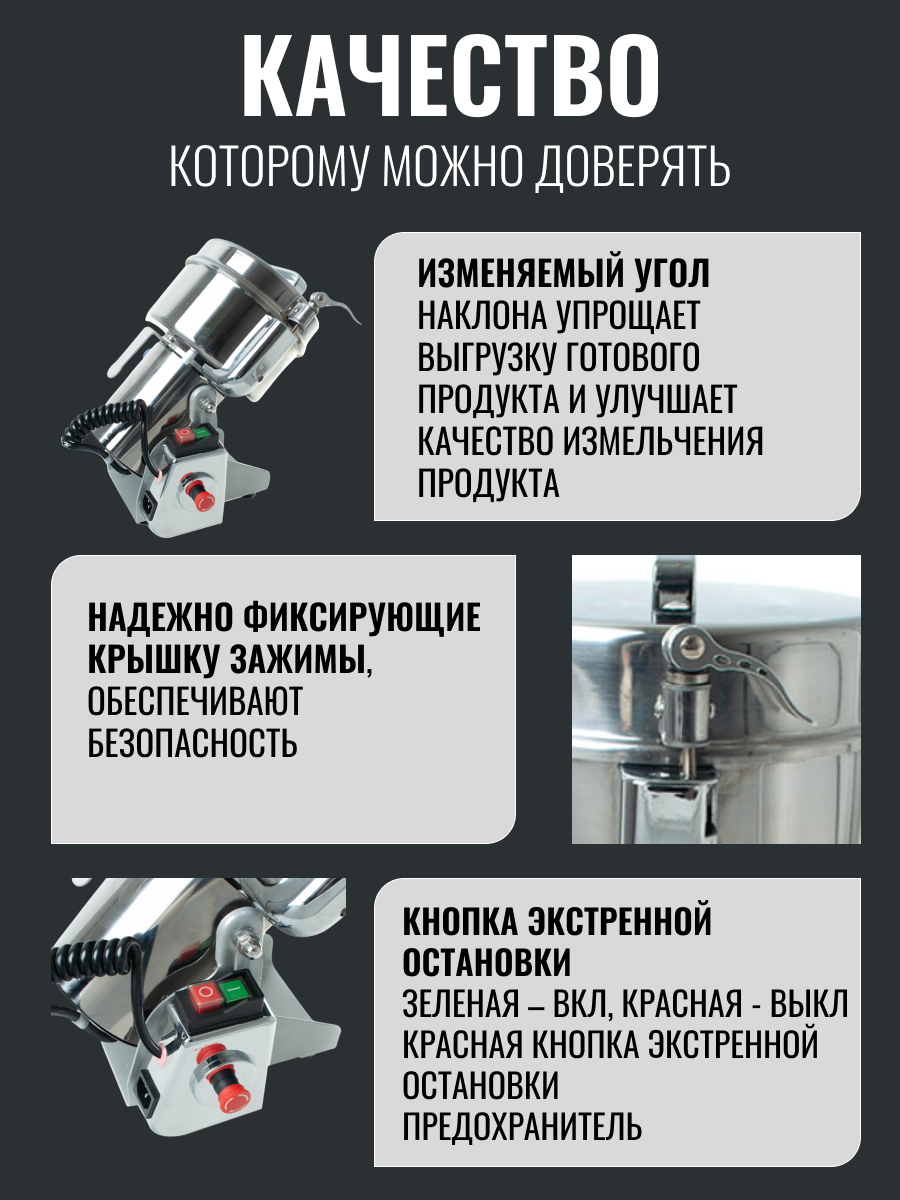 КАЧЕСТВО
КОТОРОМУ МОЖНО ДОВЕРЯТЬ

ИЗМЕНЯЕМЫЙ УГОЛ НАКЛОНА УПРОЩАЕТ ВЫГРУЗКУ ГОТОВОГО ПРОДУКТА И УЛУЧШАЕТ КАЧЕСТВО ИЗМЕЛЬЧЕНИЯ ПРОДУКТА

НАДЕЖНО ФИКСИРУЮЩИЕ КРЫШКУ ЗАЖИМЫ, ОБЕСПЕЧИВАЮТ БЕЗОПАСНОСТЬ

КНОПКА ЭКСТРЕННОЙ ОСТАНОВКИ
ЗЕЛЕНАЯ – ВКЛ, КРАСНАЯ - ВЫКЛ
КРАСНАЯ КНОПКА ЭКСТРЕННОЙ ОСТАНОВКИ
ПРЕДОХРАНИТЕЛЬ