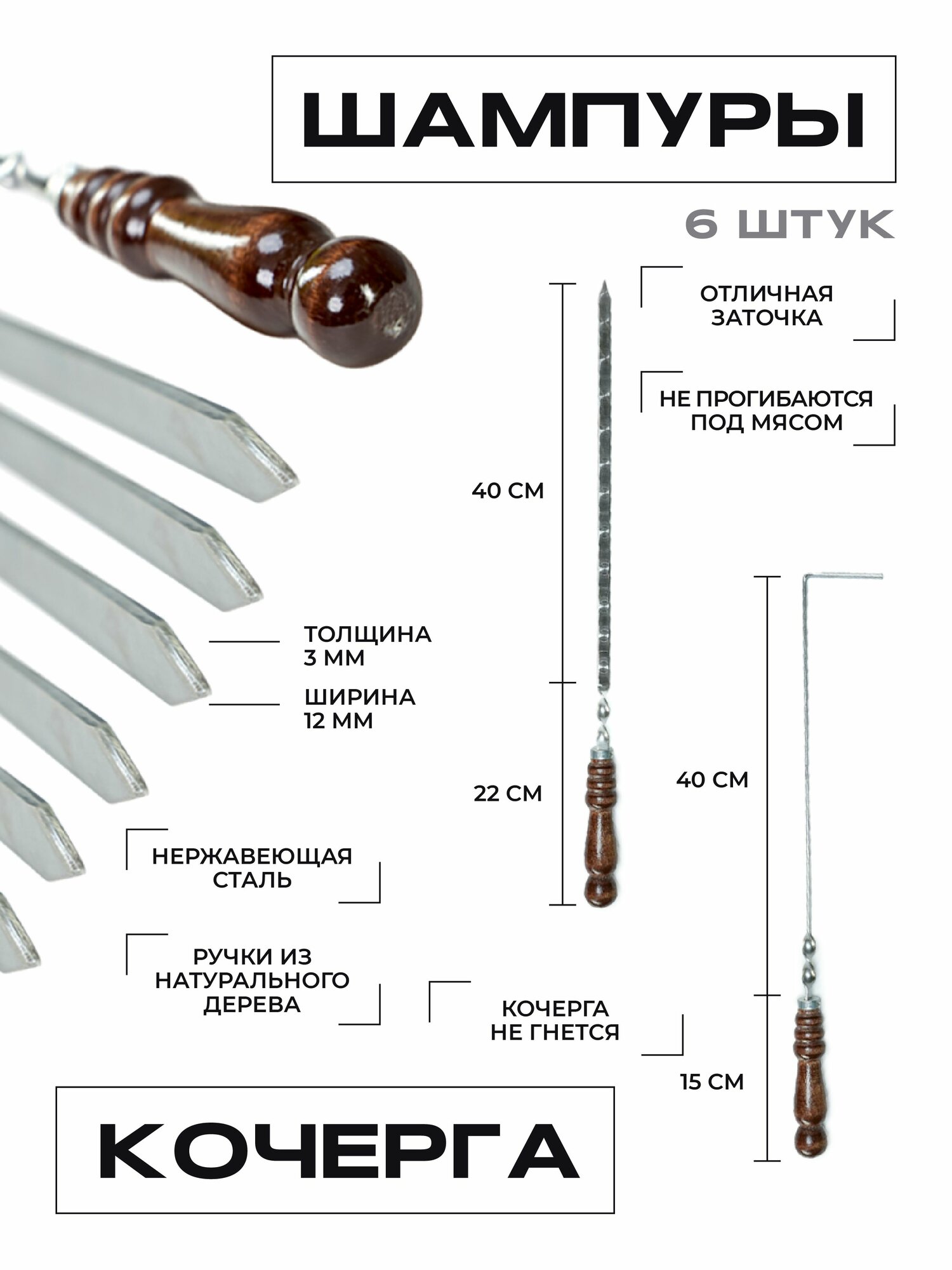 ШАМПУРЫ

6 ШТУК

ОТЛИЧНАЯ ЗАТОЧКА

НЕ ПРОГИБАЮТСЯ ПОД МЯСОМ

40 СМ

ТОЛЩИНА 3 ММ

ШИРИНА 12 ММ

22 СМ

40 СМ

НЕРЖАВЕЮЩАЯ СТАЛЬ

РУЧКИ ИЗ НАТУРАЛЬНОГО ДЕРЕВА

КОЧЕРГА НЕ ГНЕТСЯ

15 СМ

КОЧЕРГА