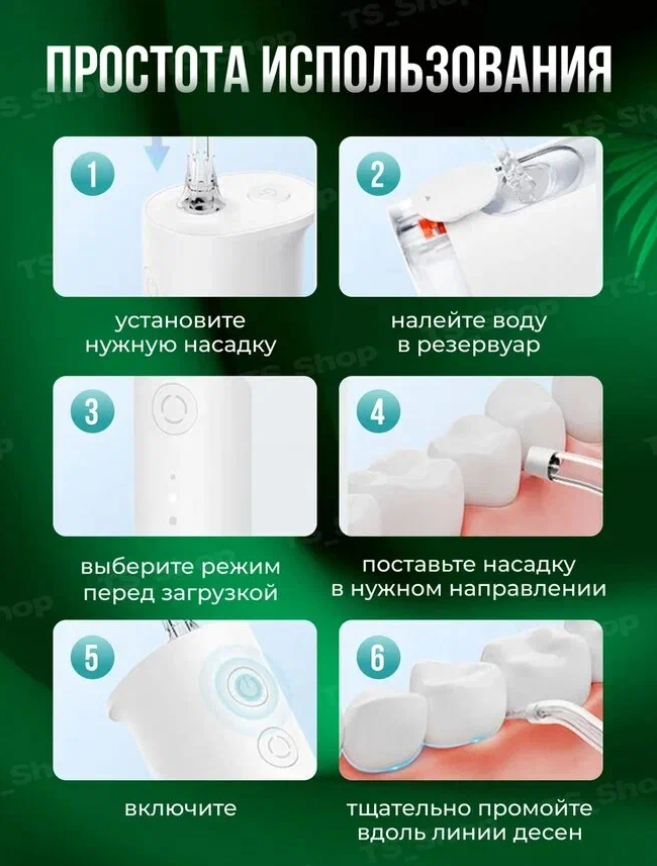 ПРОСТОТА ИСПОЛЬЗОВАНИЯ

1

установите нужную насадку

2

налейте воду в резервуар

3

выберите режим перед загрузкой

4

поставьте насадку в нужном направлении

5

включите

6

тщательно промойте вдоль линии десен

TS_Shop