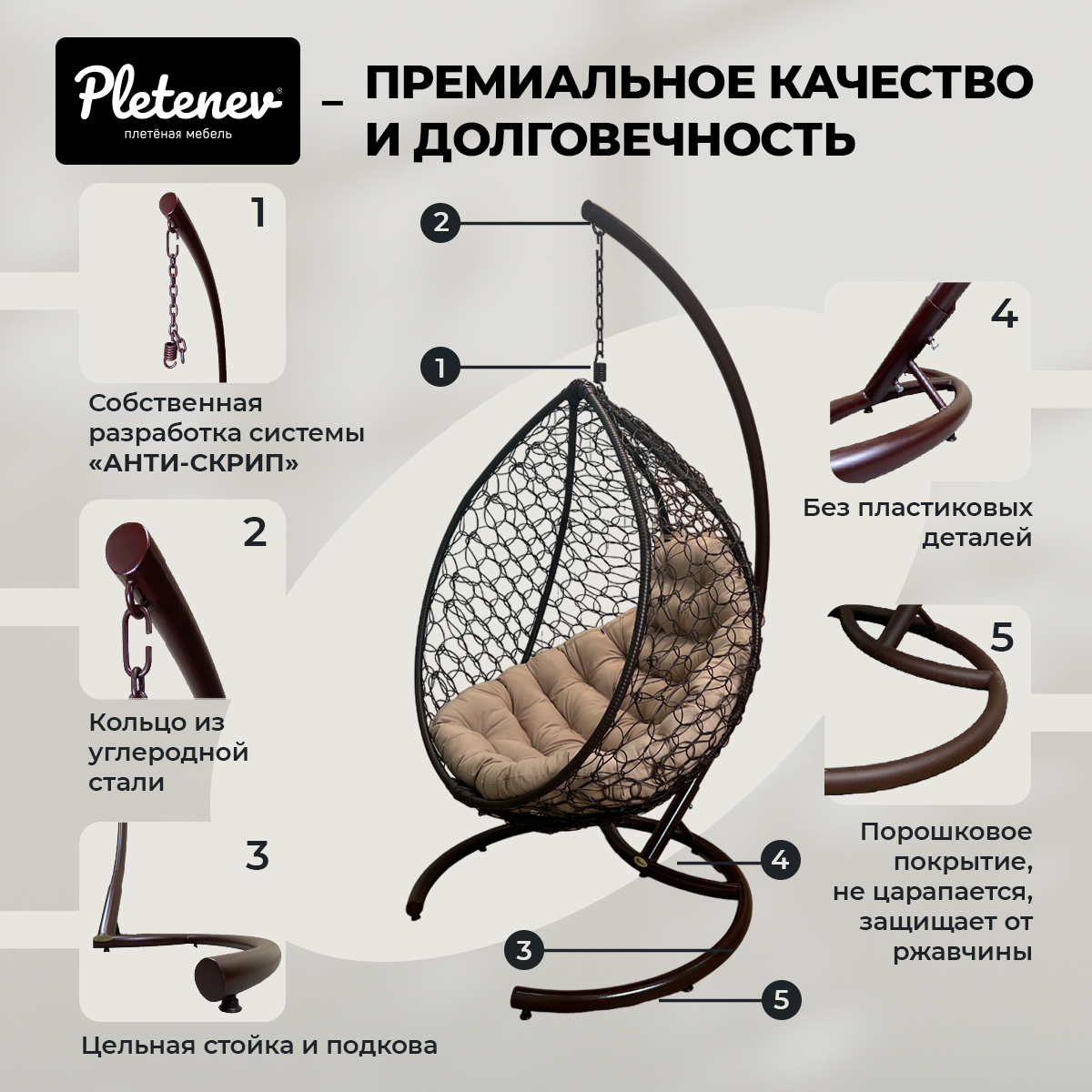 Pletenev®
плетёная мебель

– ПРЕМИАЛЬНОЕ КАЧЕСТВО И ДОЛГОВЕЧНОСТЬ

1

Собственная разработка системы «АНТИ-СКРИП»

2

Кольцо из углеродной стали

3

Цельная стойка и подкова

2

1

4

3

5

4

Без пластиковых деталей

5

Порошковое покрытие, не царапается, защищает от ржавчины