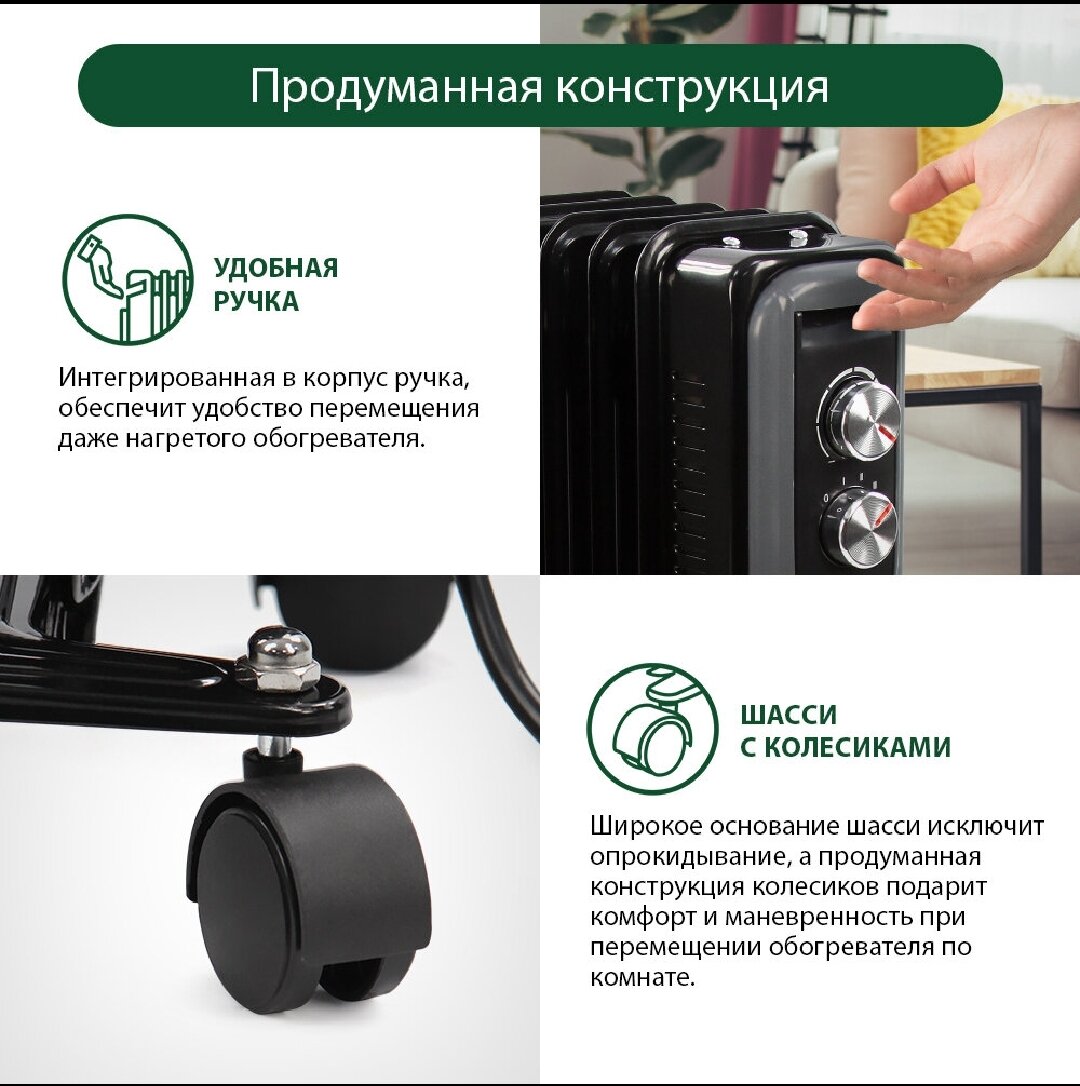 Продуманная конструкция

УДОБНАЯ РУЧКА

Интегрированная в корпус ручка, обеспечит удобство перемещения даже нагретого обогревателя.

ШАССИ С КОЛЕСИКАМИ

Широкое основание шасси исключит опрокидывание, а продуманная конструкция колесиков подарит комфорт и маневренность при перемещении обогревателя по комнате.