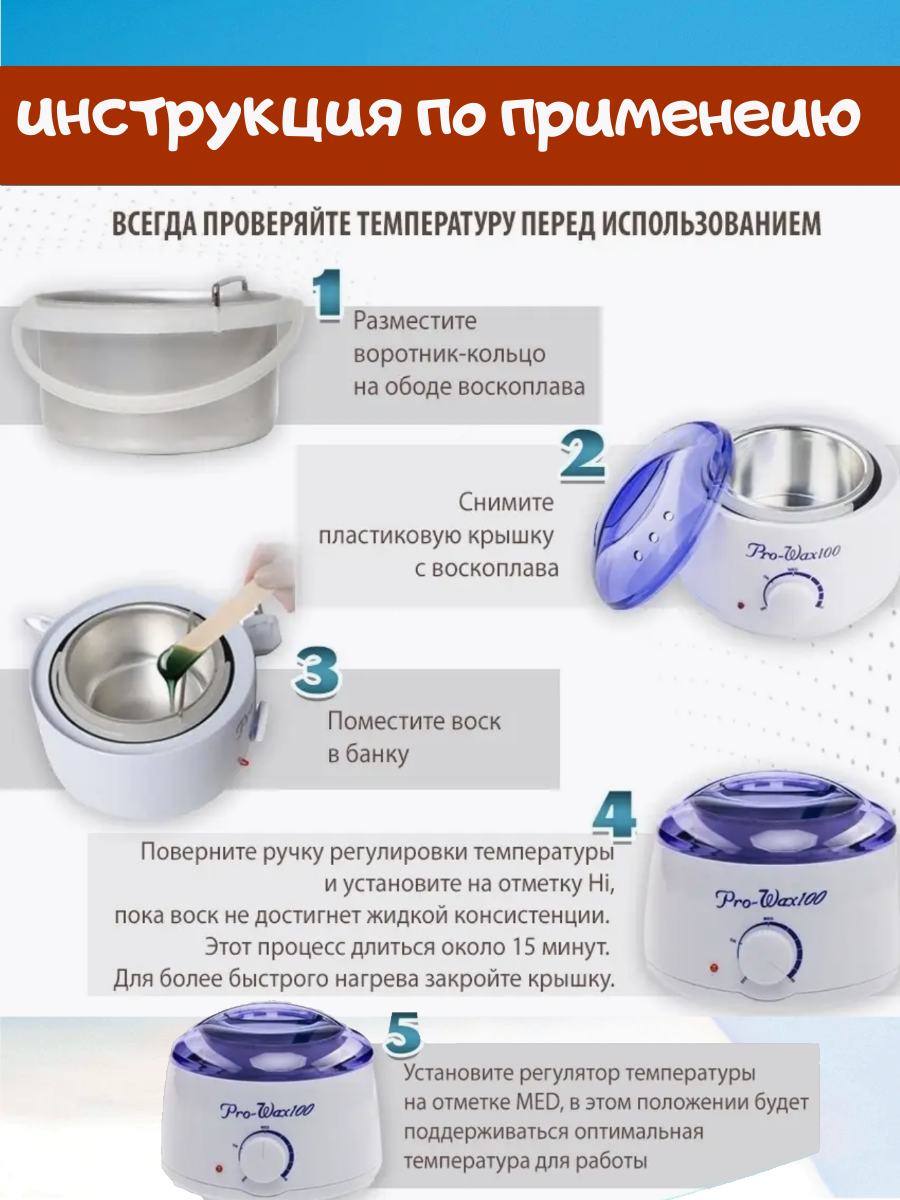 инструкция по применеию

ВСЕГДА ПРОВЕРЯЙТЕ ТЕМПЕРАТУРУ ПЕРЕД ИСПОЛЬЗОВАНИЕМ

1
Разместите воротник-кольцо на ободе воскоплава

2
Снимите пластиковую крышку с воскоплава

Pro-Wax100

3
Поместите воск в банку

4
Поверните ручку регулировки температуры и установите на отметку Hi, пока воск не достигнет жидкой консистенции. Этот процесс длиться около 15 минут. Для более быстрого нагрева закройте крышку.

Pro-Wax100

5
Установите регулятор температуры на отметке MED, в этом положении будет поддерживаться оптимальная температура для работы

Pro-Wax100