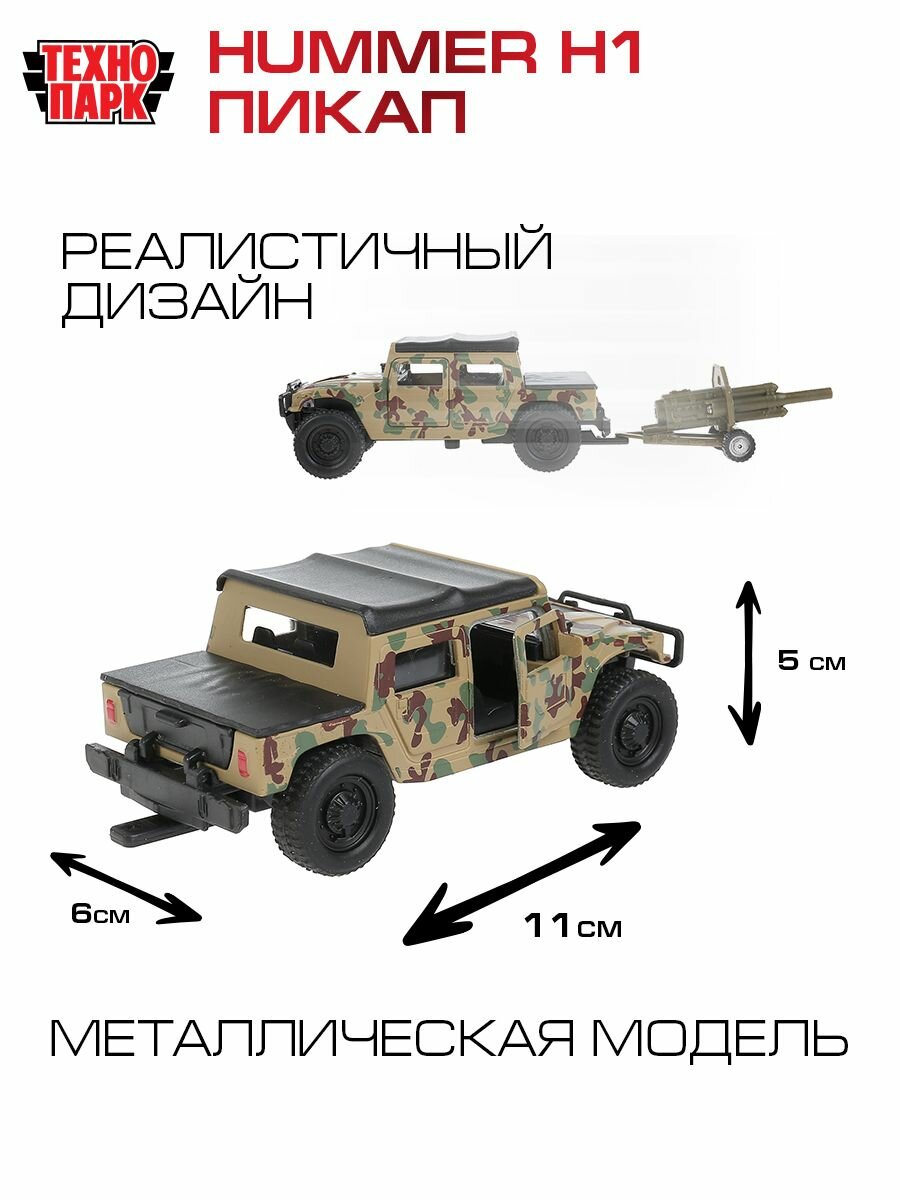 ТЕХНО ПАРК

HUMMER H1
ПИКАП

РЕАЛИСТИЧНЫЙ ДИЗАЙН

5 см

6см

11см

МЕТАЛЛИЧЕСКАЯ МОДЕЛЬ