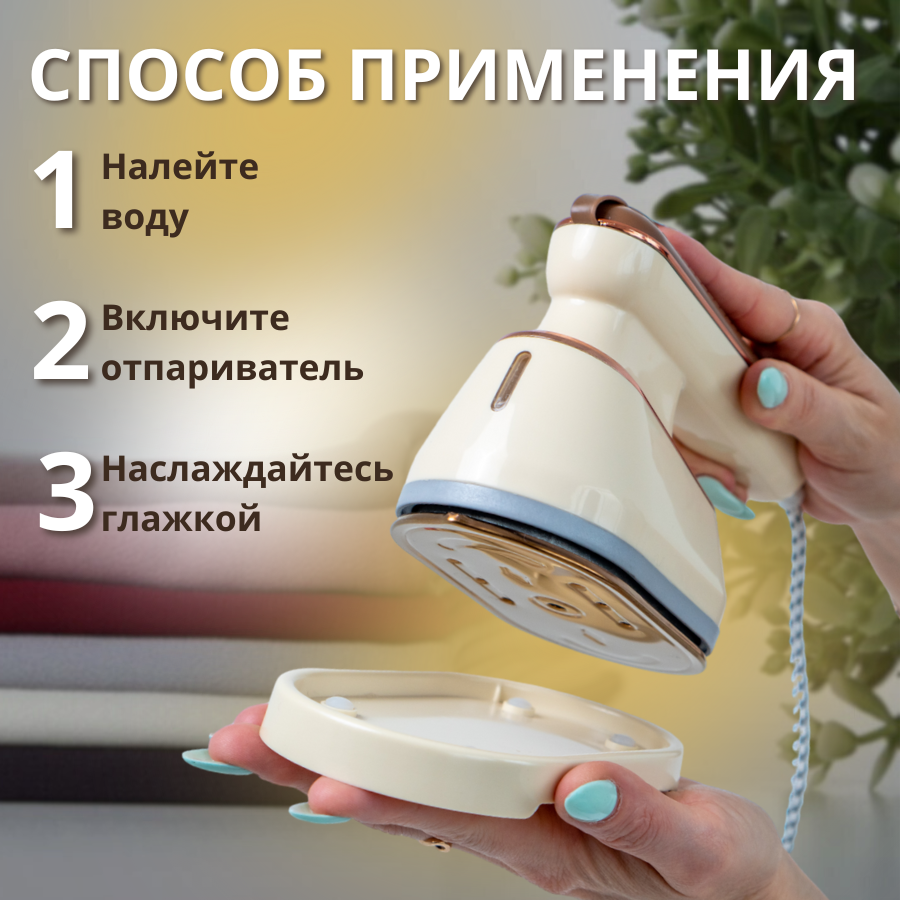 СПОСОБ ПРИМЕНЕНИЯ

1 Налейте воду

2 Включите отпариватель

3 Наслаждайтесь глажкой