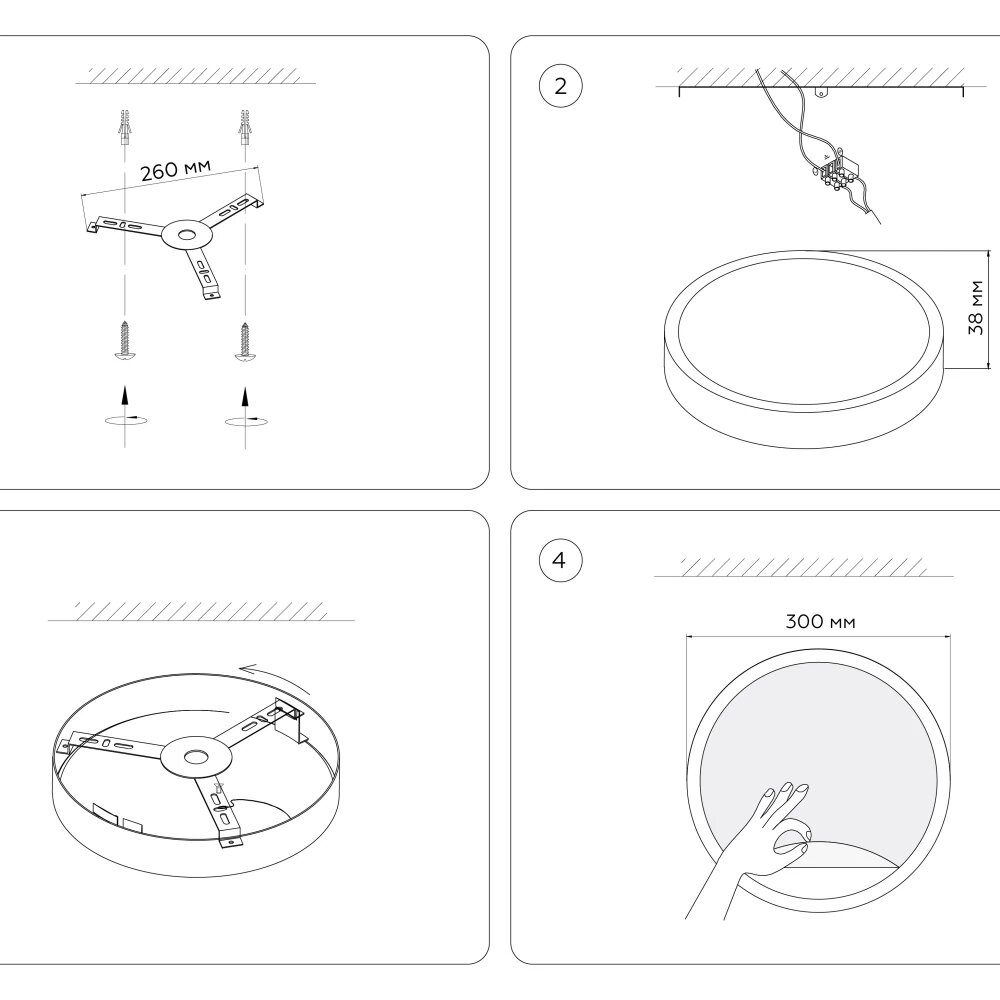 260 мм

2

38 мм

4

300 мм