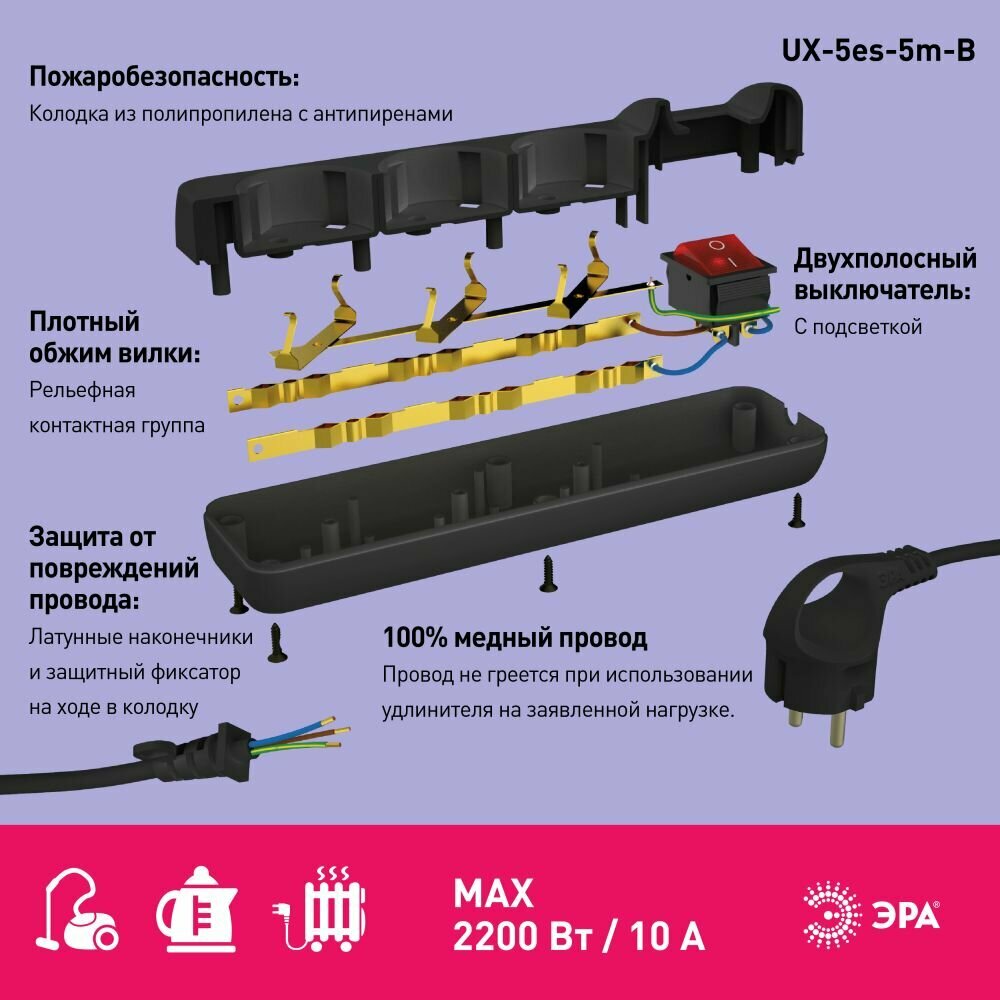 UX-5es-5m-B

Пожаробезопасность:
Колодка из полипропилена с антипиренами

Двухполосный выключатель:
С подсветкой

Плотный обжим вилки:
Рельефная контактная группа

Защита от повреждений провода:
Латунные наконечники и защитный фиксатор на ходе в колодку

100% медный провод
Провод не греется при использовании удлинителя на заявленной нагрузке.

MAX
2200 Вт / 10 А

ЭРА