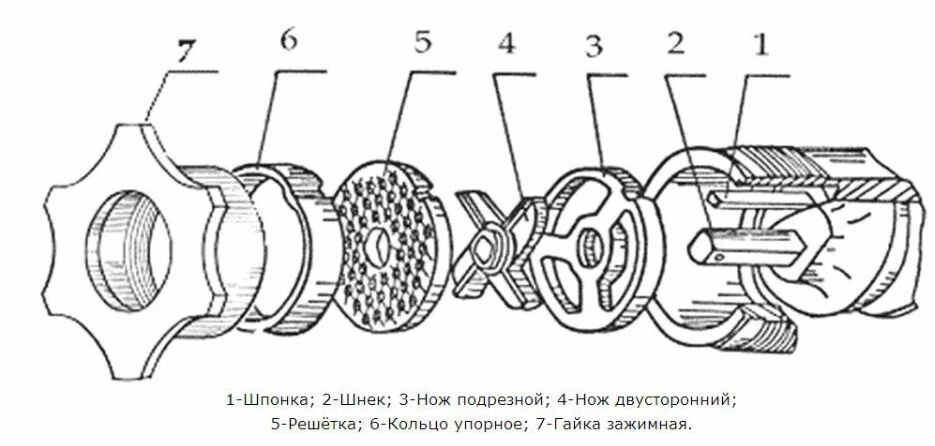 7 6 5 4 3 2 1

1-Шпонка; 2-Шнек; 3-Нож подрезной; 4-Нож двусторонний;
5-Решётка; 6-Кольцо упорное; 7-Гайка зажимная.