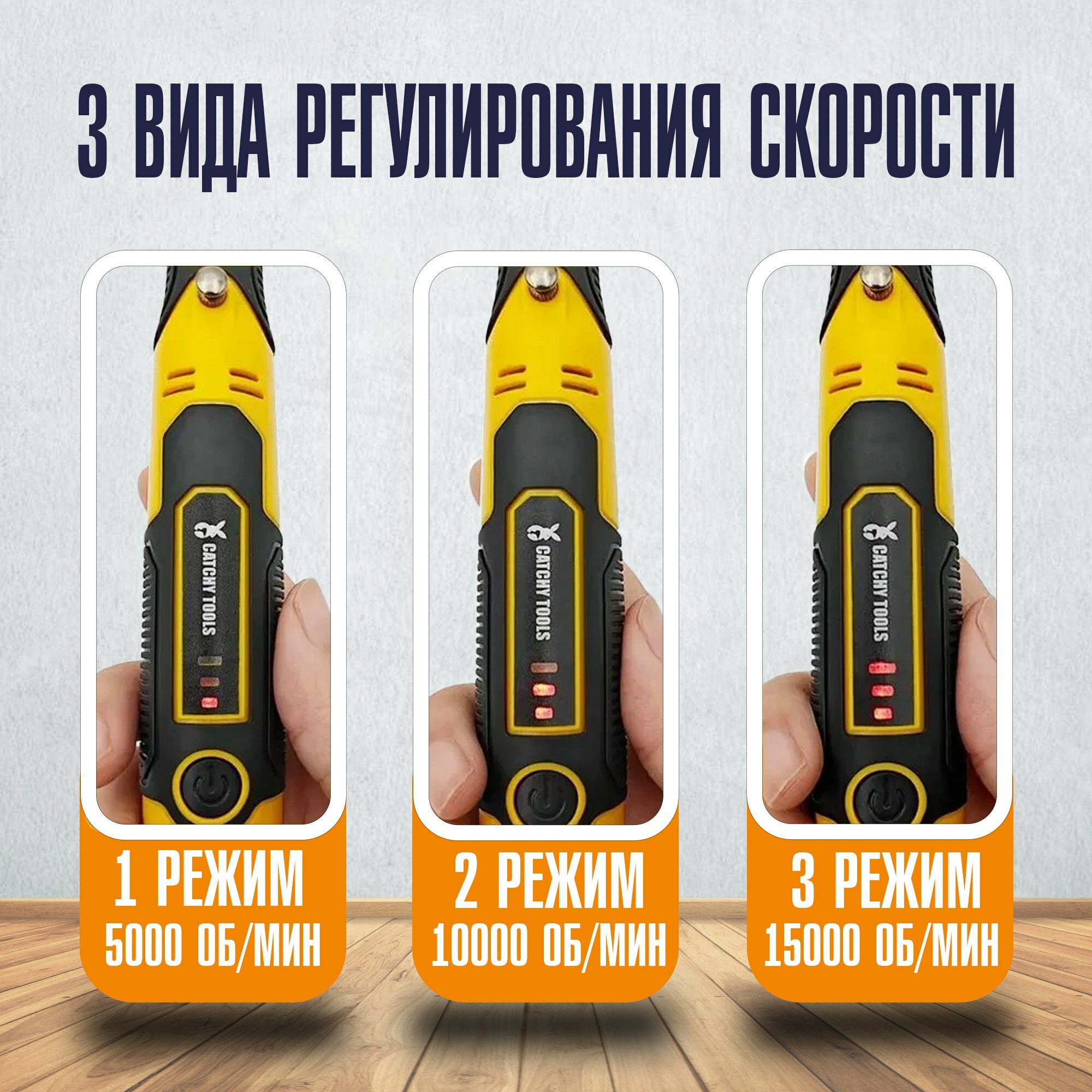 3 ВИДА РЕГУЛИРОВАНИЯ СКОРОСТИ

CATCHY TOOLS

1 РЕЖИМ
5000 ОБ/МИН

CATCHY TOOLS

2 РЕЖИМ
10000 ОБ/МИН

CATCHY TOOLS

3 РЕЖИМ
15000 ОБ/МИН