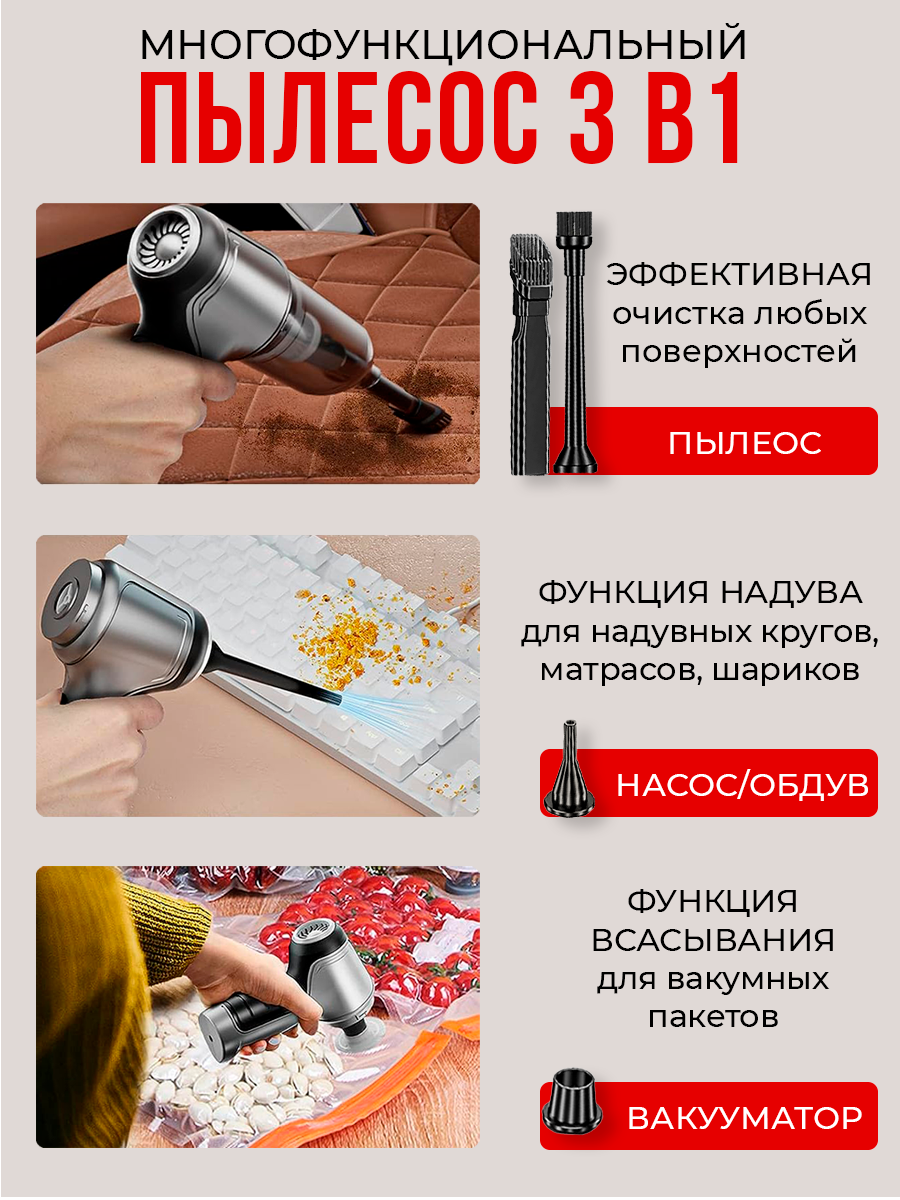 МНОГОФУНКЦИОНАЛЬНЫЙ
ПЫЛЕСОС 3 В1

ЭФФЕКТИВНАЯ очистка любых поверхностей

ПЫЛЕОС

ФУНКЦИЯ НАДУВА для надувных кругов, матрасов, шариков

НАСОС/ОБДУВ

ФУНКЦИЯ ВСАСЫВАНИЯ для вакумных пакетов

ВАКУУМАТОР