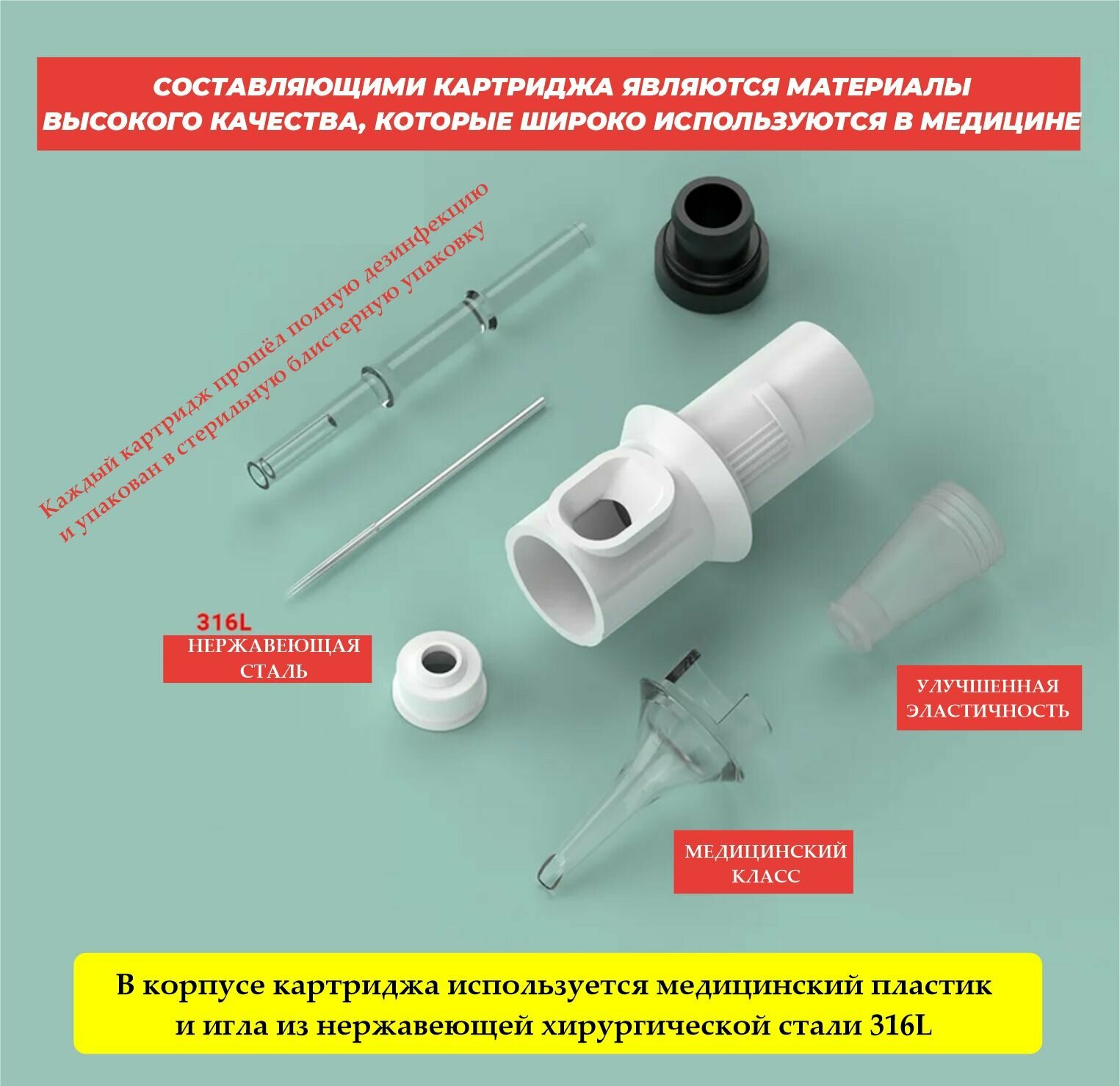 СОСТАВЛЯЮЩИМИ КАРТРИДЖА ЯВЛЯЮТСЯ МАТЕРИАЛЫ ВЫСОКОГО КАЧЕСТВА, КОТОРЫЕ ШИРОКО ИСПОЛЬЗУЮТСЯ В МЕДИЦИНЕ

Каждый картридж прошёл полную дезинфекцию и упакован в стерильную блистерную упаковку

316L
НЕРЖАВЕЮЩАЯ СТАЛЬ

УЛУЧШЕННАЯ ЭЛАСТИЧНОСТЬ

МЕДИЦИНСКИЙ КЛАСС

В корпусе картриджа используется медицинский пластик и игла из нержавеющей хирургической стали 316L