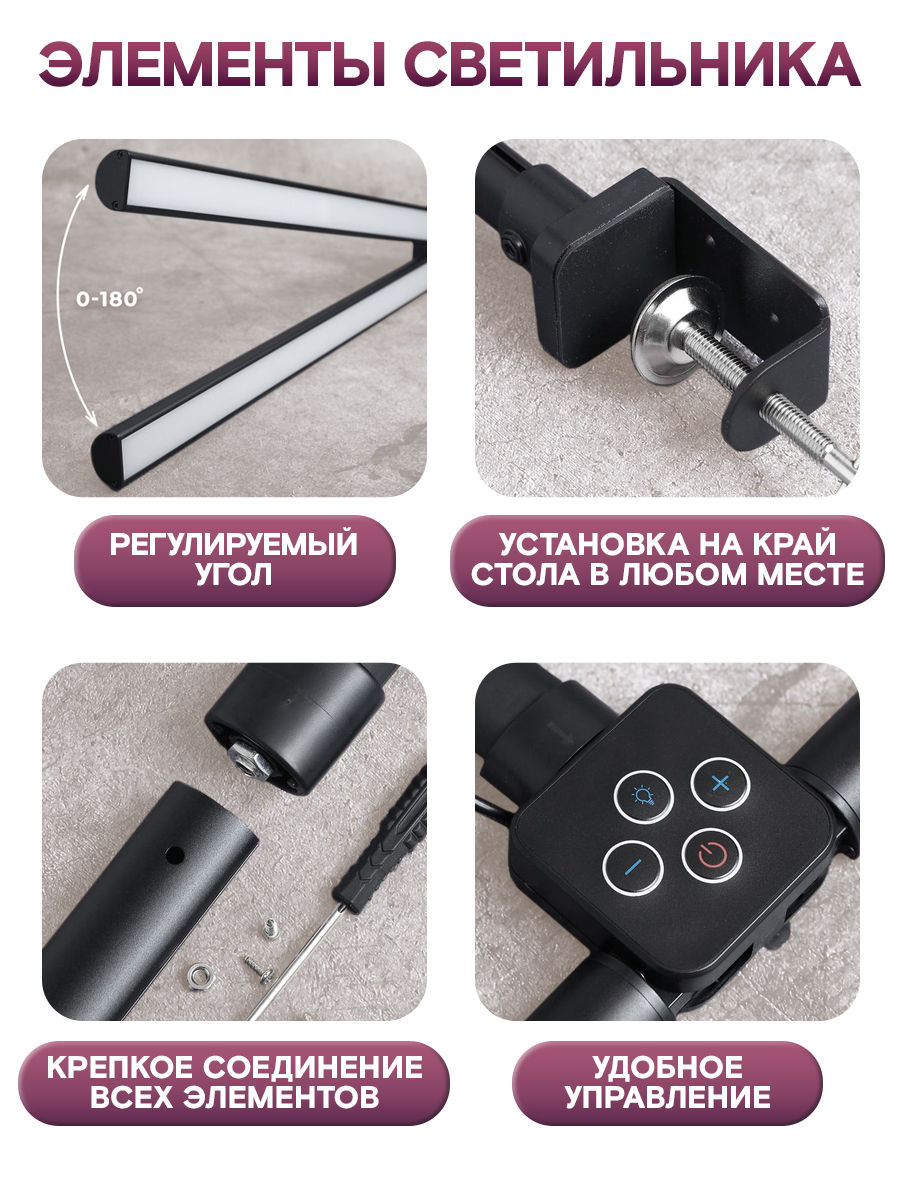 ЭЛЕМЕНТЫ СВЕТИЛЬНИКА

0-180°

РЕГУЛИРУЕМЫЙ УГОЛ

УСТАНОВКА НА КРАЙ СТОЛА В ЛЮБОМ МЕСТЕ

КРЕПКОЕ СОЕДИНЕНИЕ ВСЕХ ЭЛЕМЕНТОВ

УДОБНОЕ УПРАВЛЕНИЕ