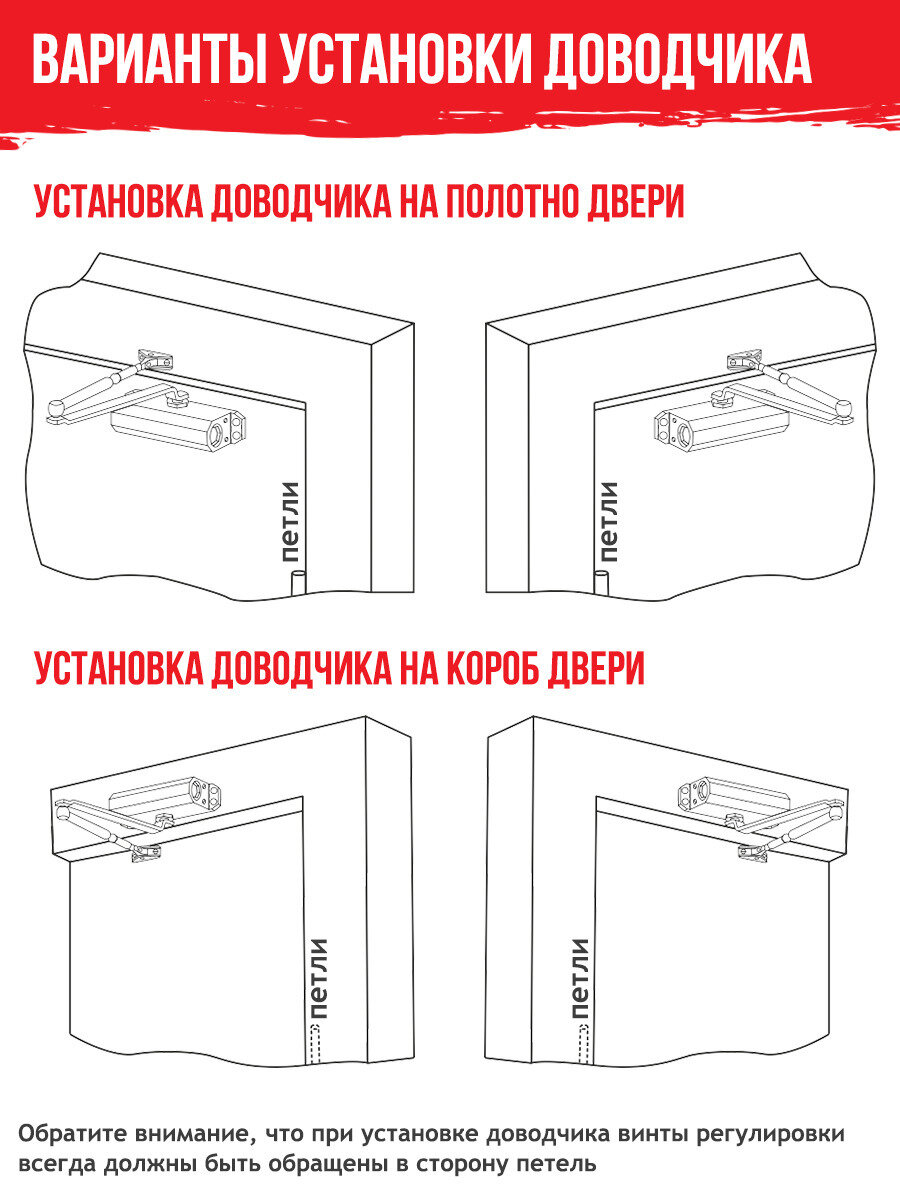 ВАРИАНТЫ УСТАНОВКИ ДОВОДЧИКА

УСТАНОВКА ДОВОДЧИКА НА ПОЛОТНО ДВЕРИ

петли

петли

УСТАНОВКА ДОВОДЧИКА НА КОРОБ ДВЕРИ

петли

петли

Обратите внимание, что при установке доводчика винты регулировки всегда должны быть обращены в сторону петель