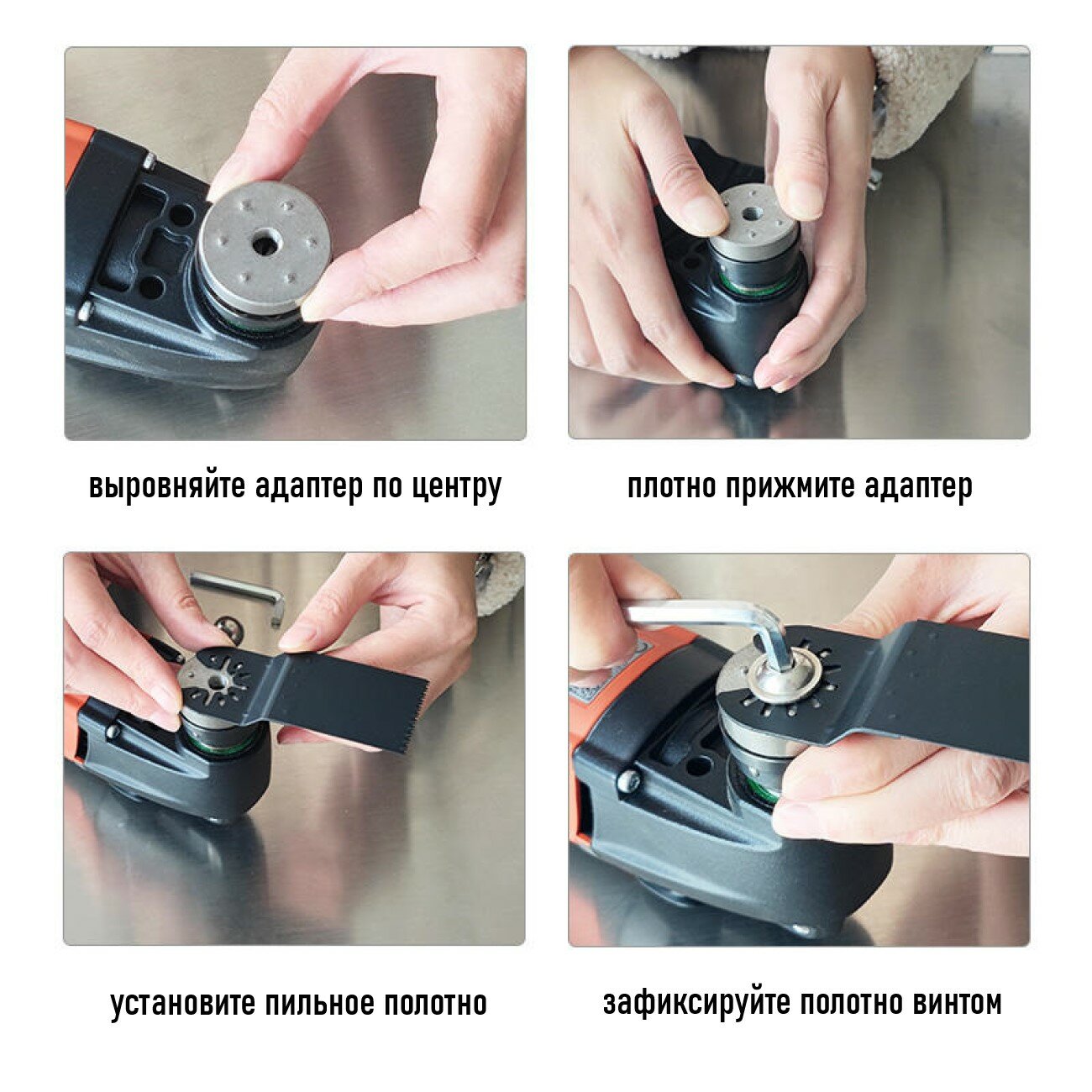 выровняйте адаптер по центру

плотно прижмите адаптер

установите пильное полотно

зафиксируйте полотно винтом