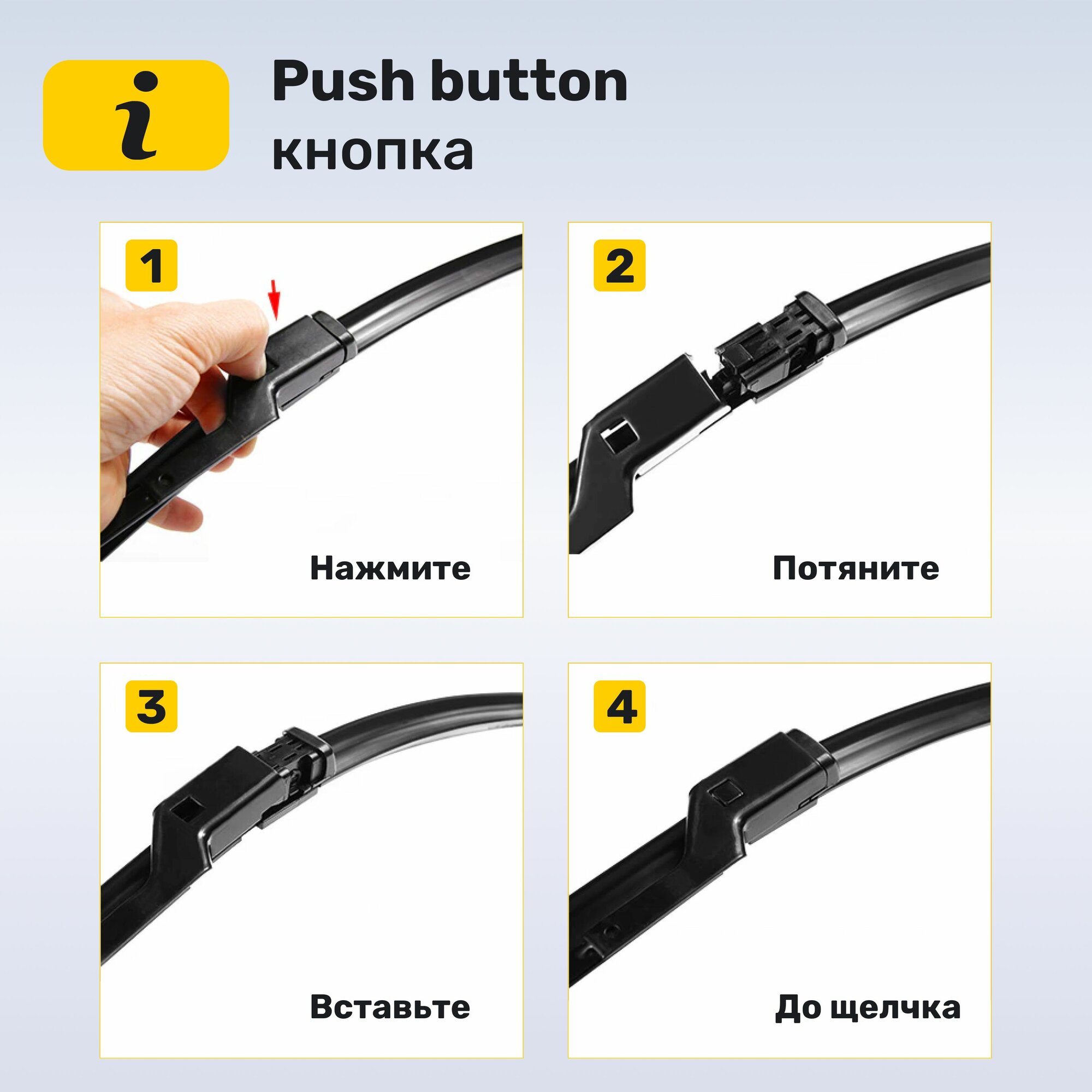 i

Push button
кнопка

1
Нажмите

2
Потяните

3
Вставьте

4
До щелчка