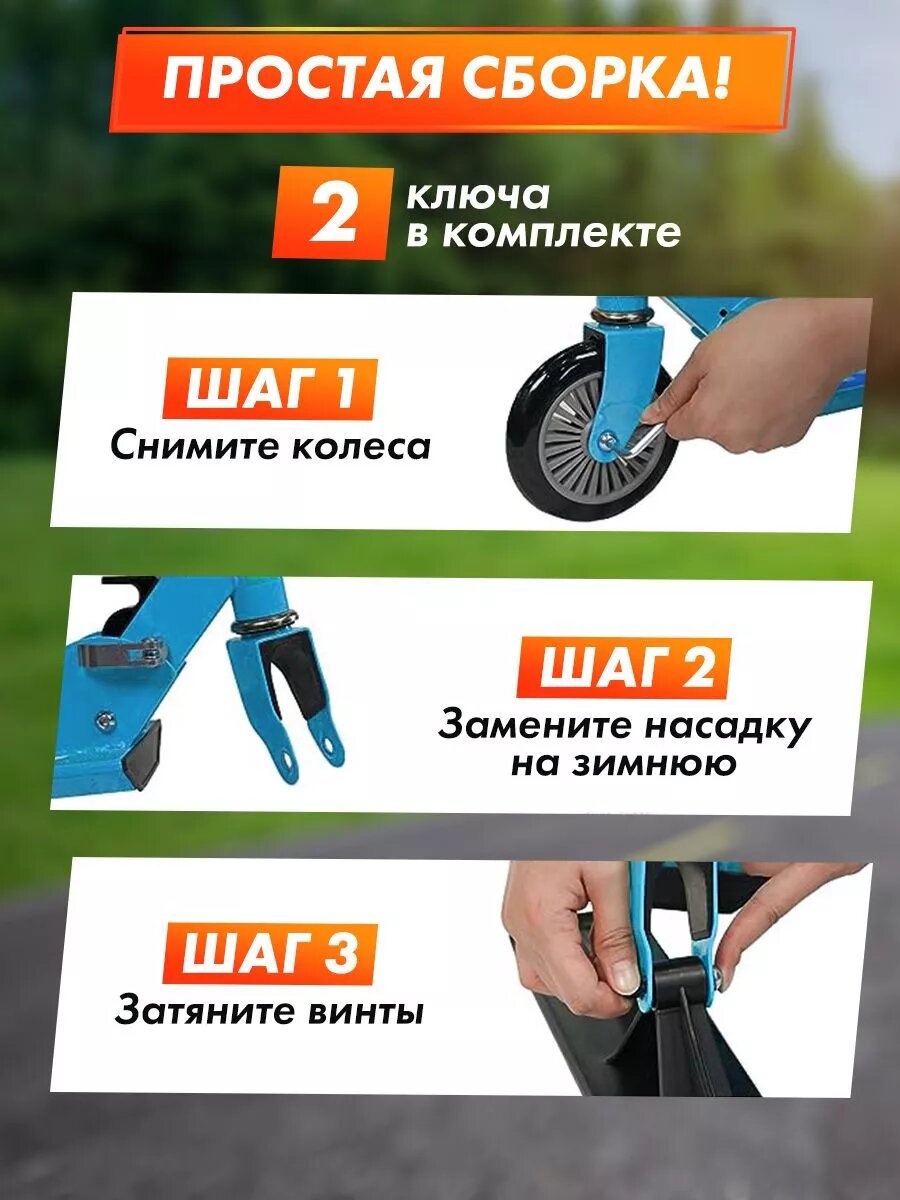 ПРОСТАЯ СБОРКА!

2 ключа в комплекте

ШАГ 1
Снимите колеса

ШАГ 2
Замените насадку на зимнюю

ШАГ 3
Затяните винты