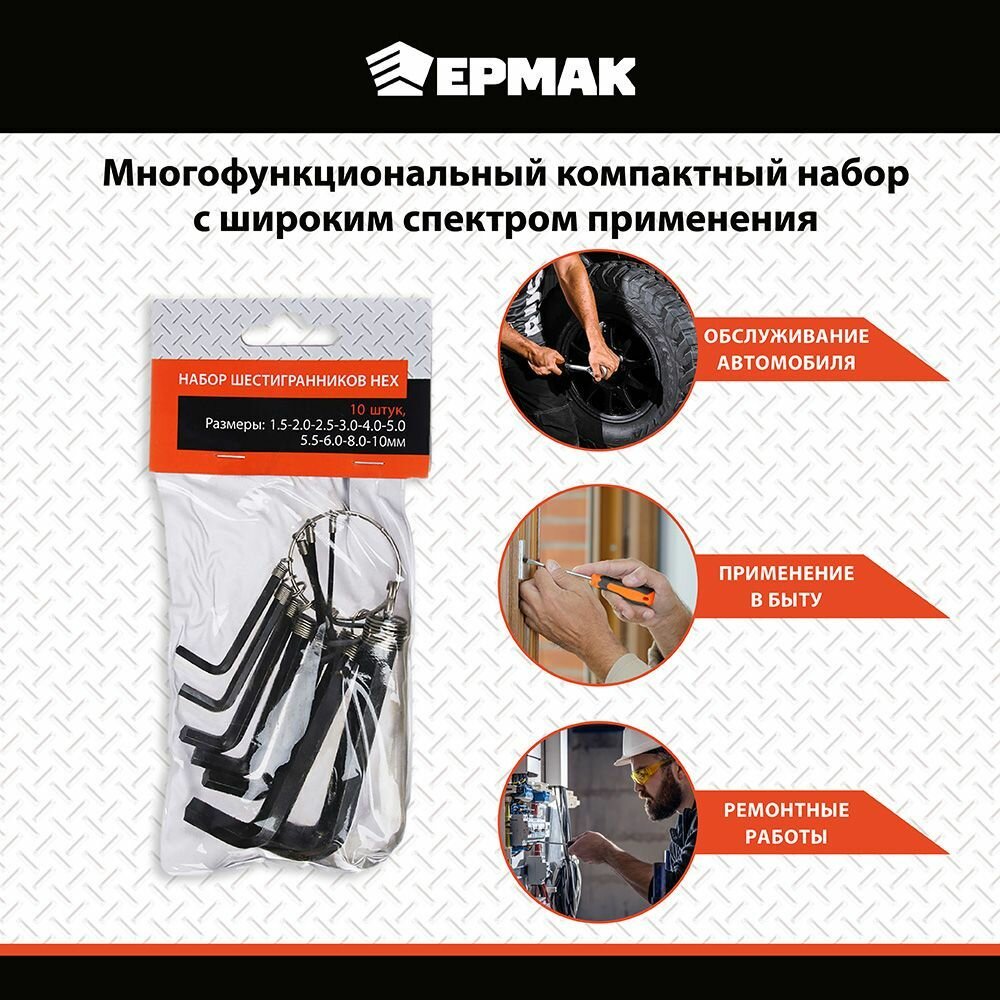 ЕРМАК

Многофункциональный компактный набор с широким спектром применения

НАБОР ШЕСТИГРАННИКОВ HEX

10 штук,
Размеры: 1.5-2.0-2.5-3.0-4.0-5.0
5.5-6.0-8.0-10мм

ОБСЛУЖИВАНИЕ АВТОМОБИЛЯ

ПРИМЕНЕНИЕ В БЫТУ

РЕМОНТНЫЕ РАБОТЫ