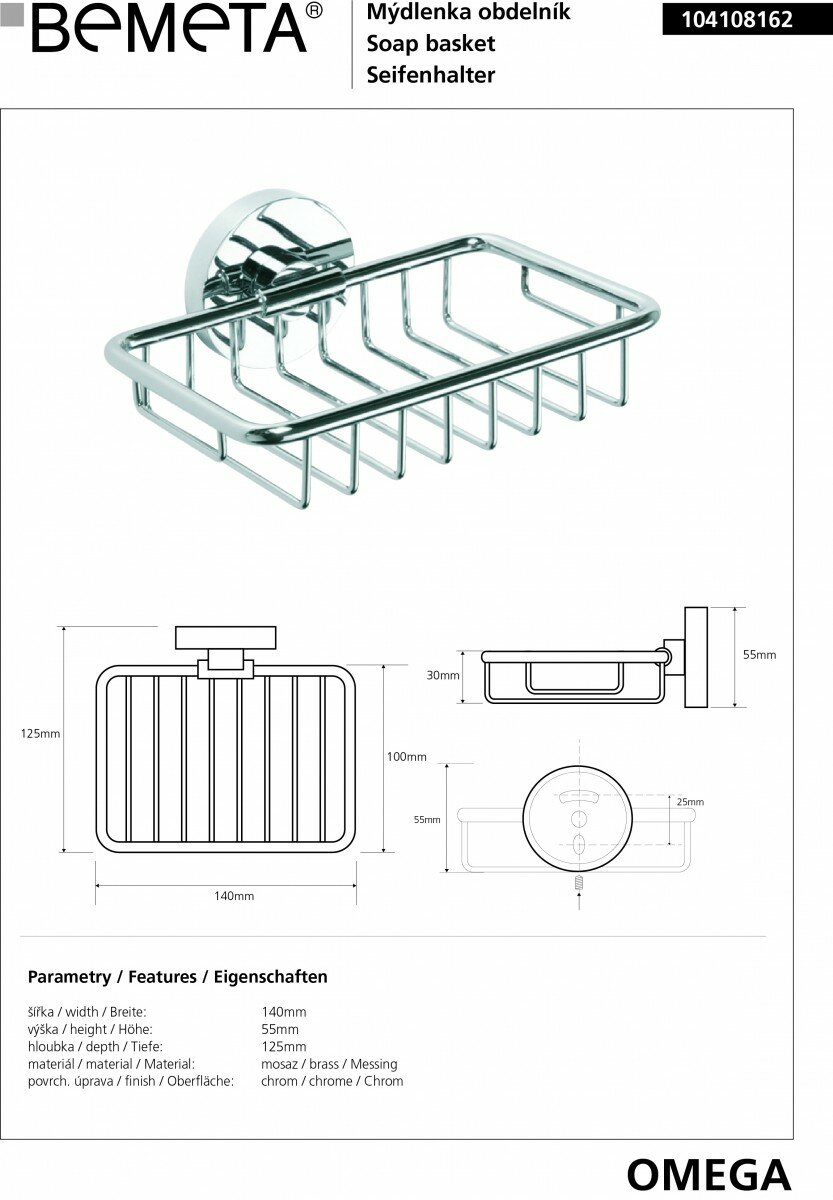 BEMETA®

Mýdlenka obdelník
Soap basket
Seifenhalter

104108162

125mm

100mm

140mm

30mm

55mm

55mm

25mm

Parametry / Features / Eigenschaften

| | |
|---|---|
| šířka / width / Breite: | 140mm |
| výška / height / Höhe: | 55mm |
| hloubka / depth / Tiefe: | 125mm |
| materiál / material / Material: | mosaz / brass / Messing |
| povrch. úprava / finish / Oberfläche: | chrom / chrome / Chrom |

OMEGA