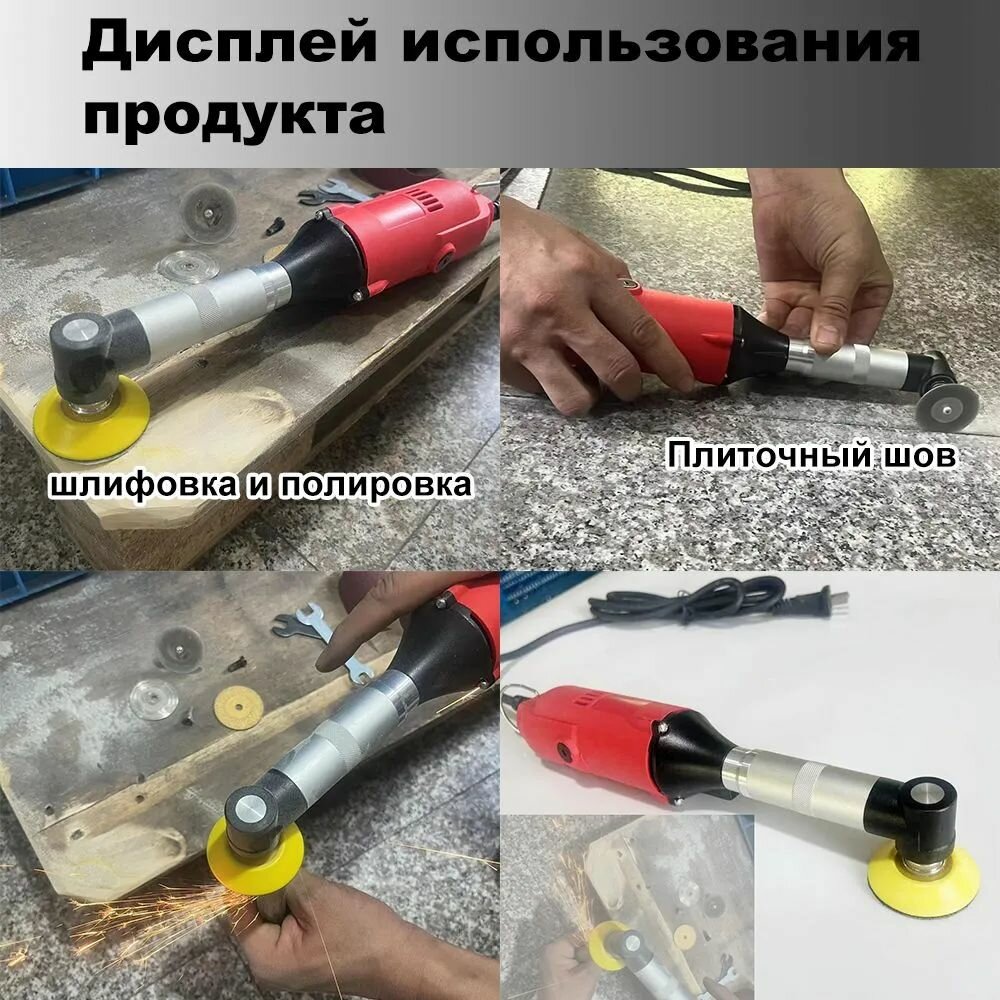 Дисплей использования продукта

шлифовка и полировка

Плиточный шов