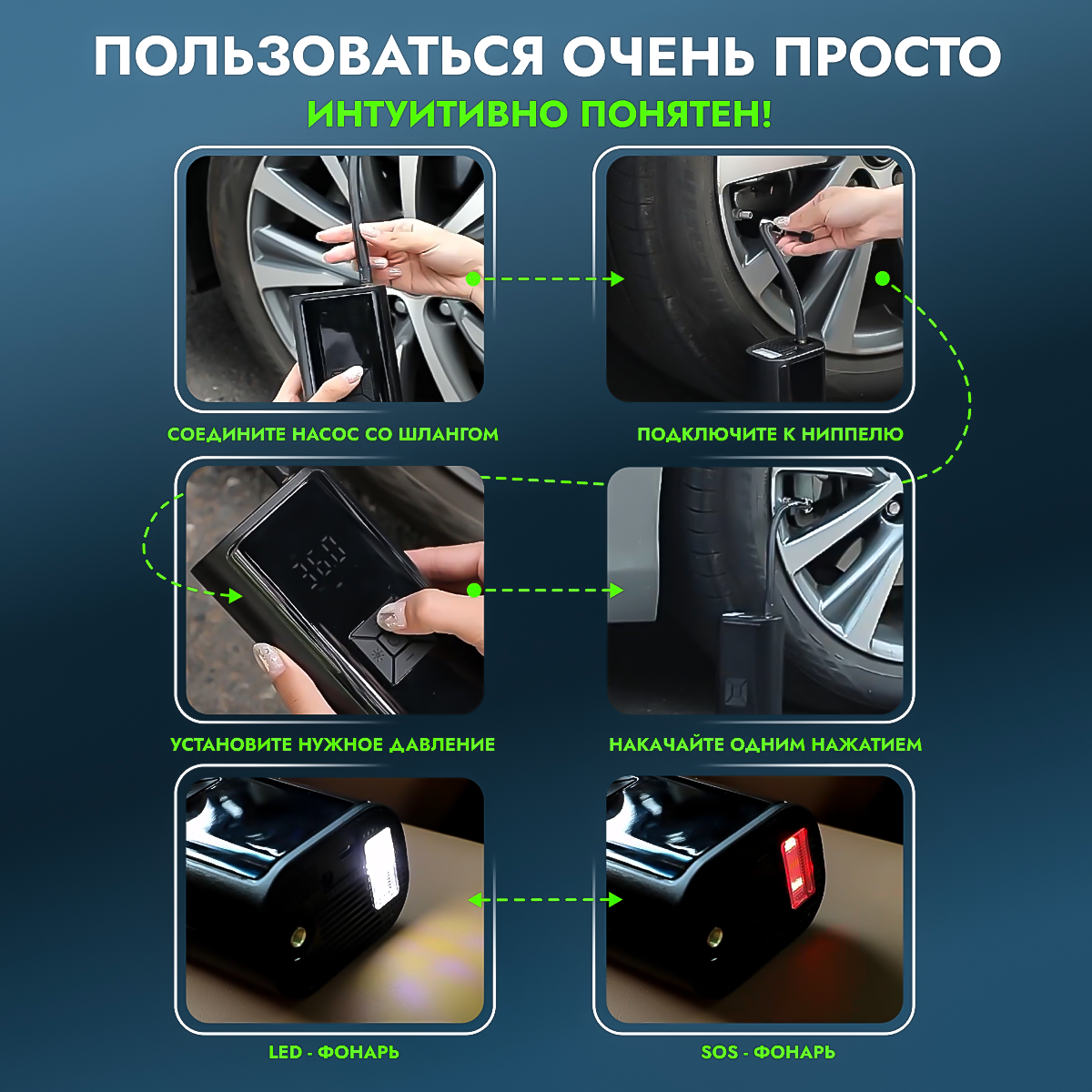 ПОЛЬЗОВАТЬСЯ ОЧЕНЬ ПРОСТО
ИНТУИТИВНО ПОНЯТЕН!

СОЕДИНИТЕ НАСОС СО ШЛАНГОМ

ПОДКЛЮЧИТЕ К НИППЕЛЮ

36.0

УСТАНОВИТЕ НУЖНОЕ ДАВЛЕНИЕ

НАКАЧАЙТЕ ОДНИМ НАЖАТИЕМ

LED - ФОНАРЬ

SOS - ФОНАРЬ