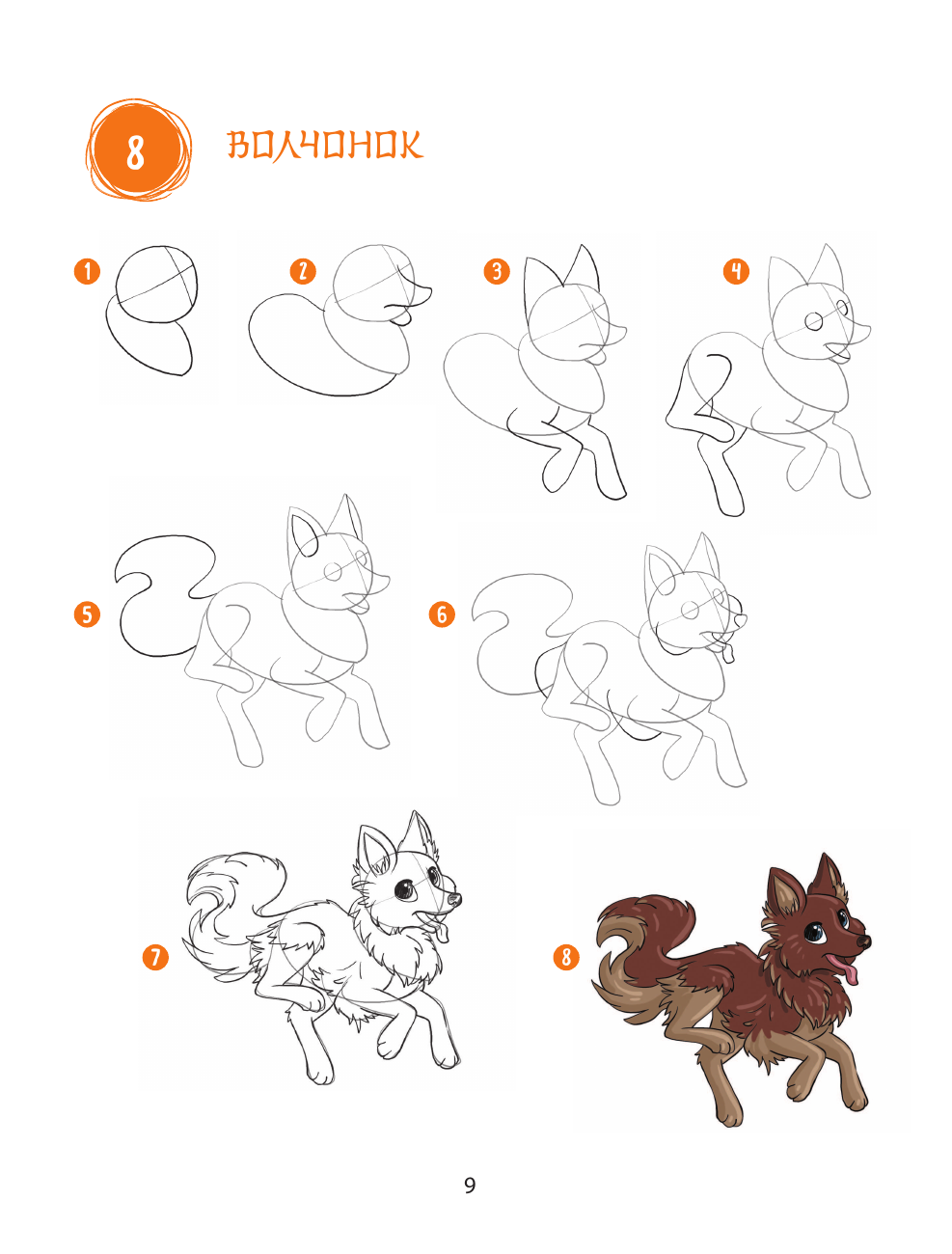 8 ВОЛЧОНОК

1

2

3

4

5

6

7

8

9