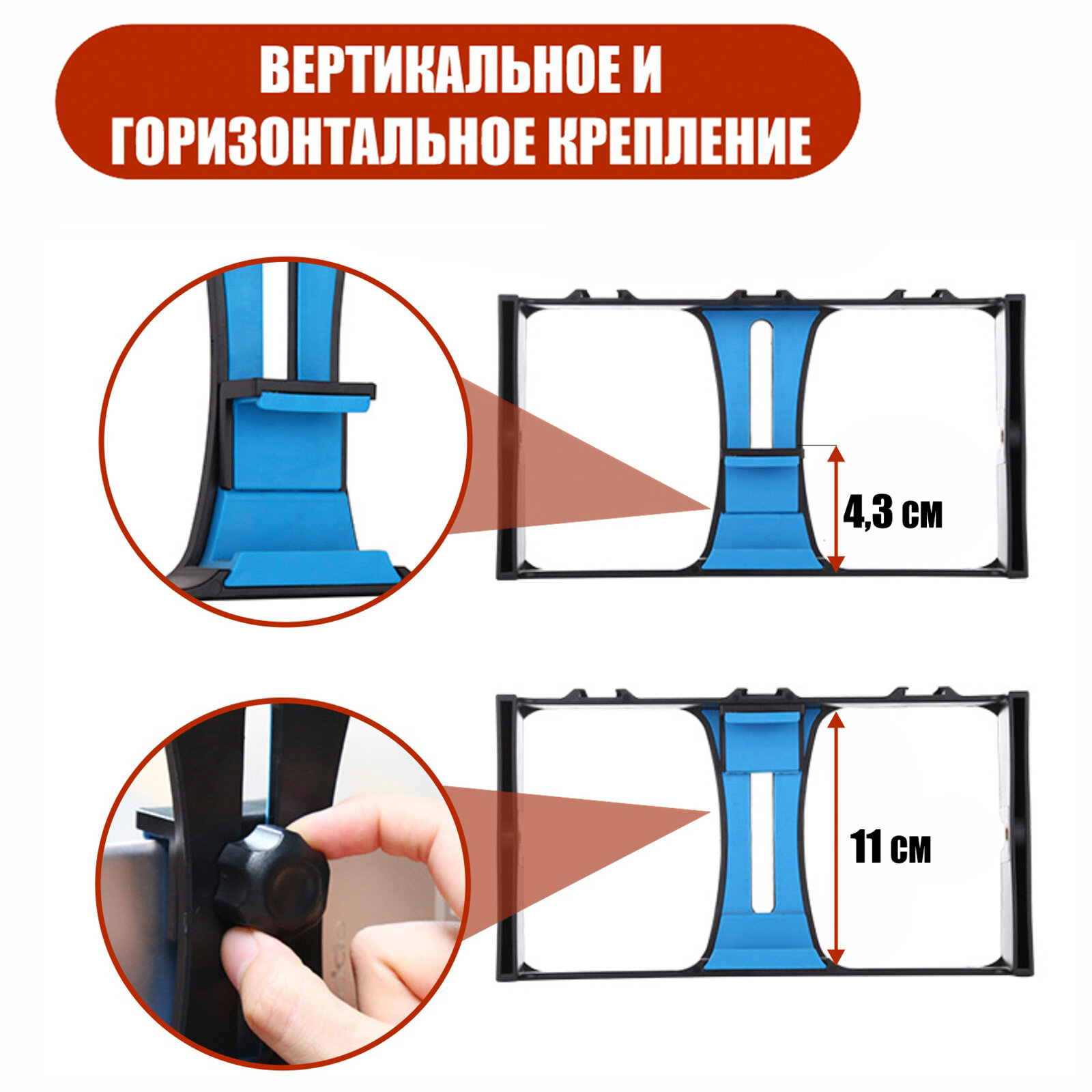 ВЕРТИКАЛЬНОЕ И ГОРИЗОНТАЛЬНОЕ КРЕПЛЕНИЕ

4,3 см

11 см