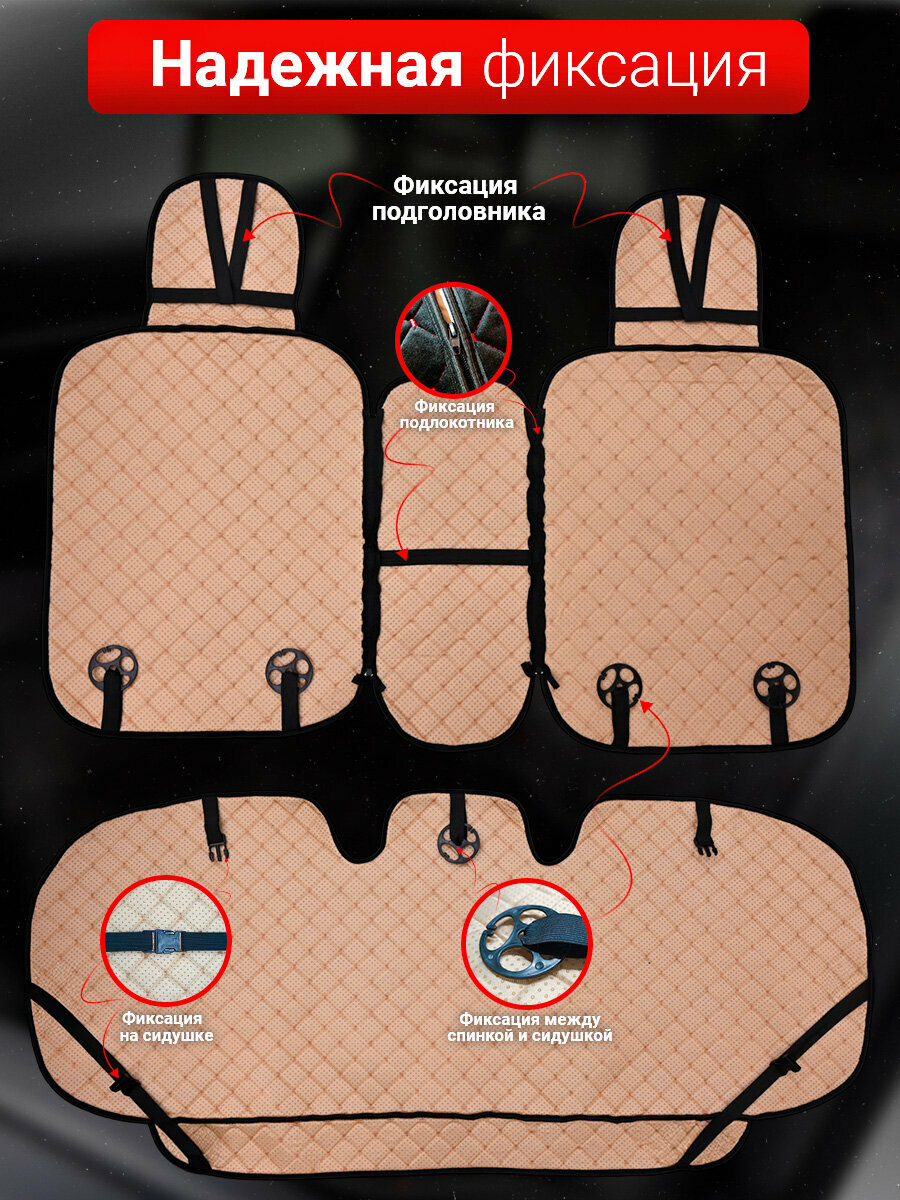 Надежная фиксация

Фиксация подголовника

Фиксация подлокотника

Фиксация на сидушке

Фиксация между спинкой и сидушкой