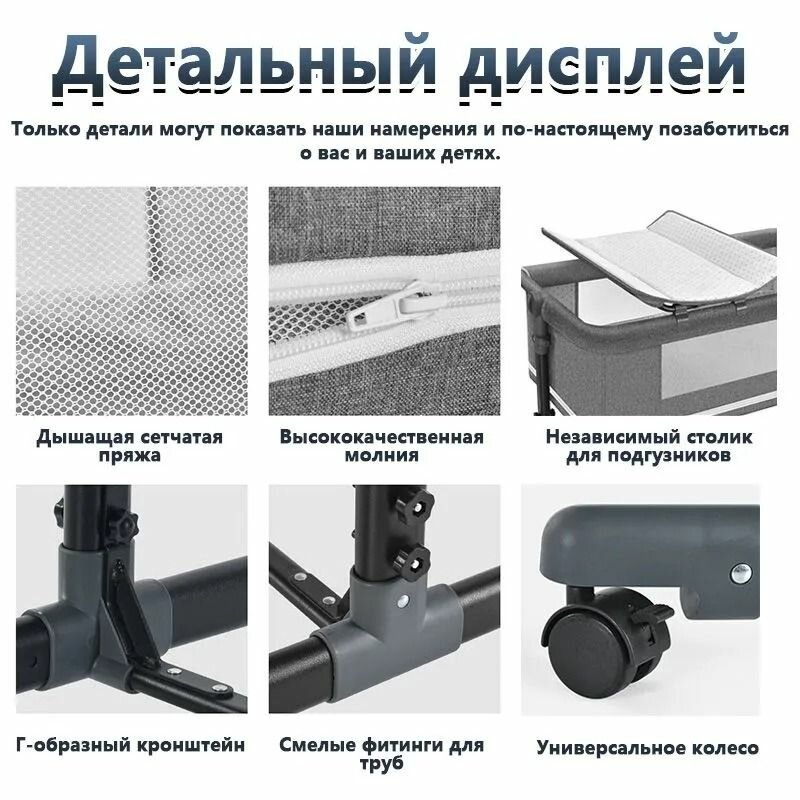 Детальный дисплей

Только детали могут показать наши намерения и по-настоящему позаботиться о вас и ваших детях.

Дышащая сетчатая пряжа

Высококачественная молния

Независимый столик для подгузников

Г-образный кронштейн

Смелые фитинги для труб

Универсальное колесо