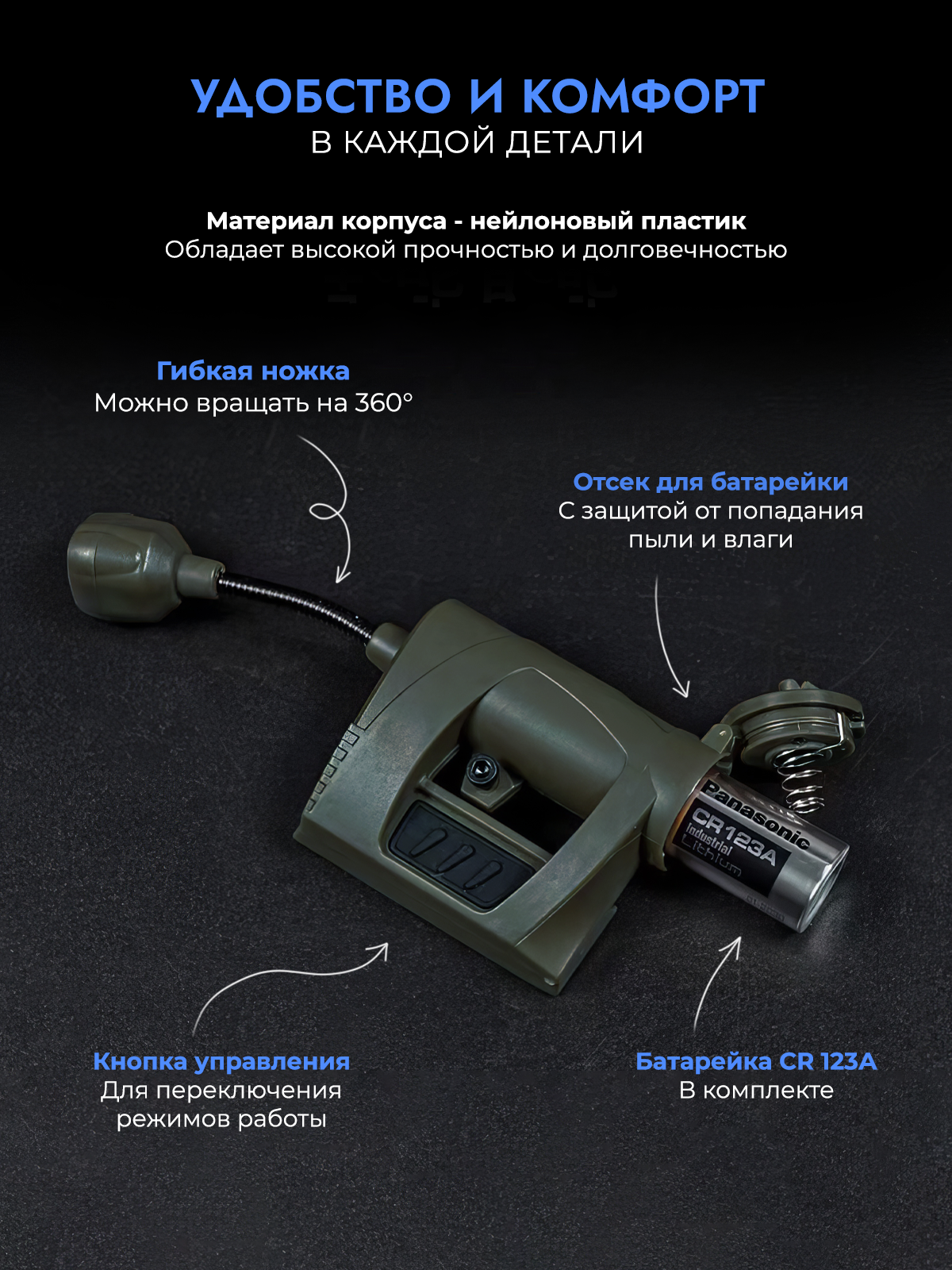 УДОБСТВО И КОМФОРТ
В КАЖДОЙ ДЕТАЛИ

Материал корпуса - нейлоновый пластик
Обладает высокой прочностью и долговечностью

Гибкая ножка
Можно вращать на 360°

Отсек для батарейки
С защитой от попадания пыли и влаги

Panasonic
CR123A
Industrial
Lithium

Кнопка управления
Для переключения режимов работы

Батарейка CR 123A
В комплекте