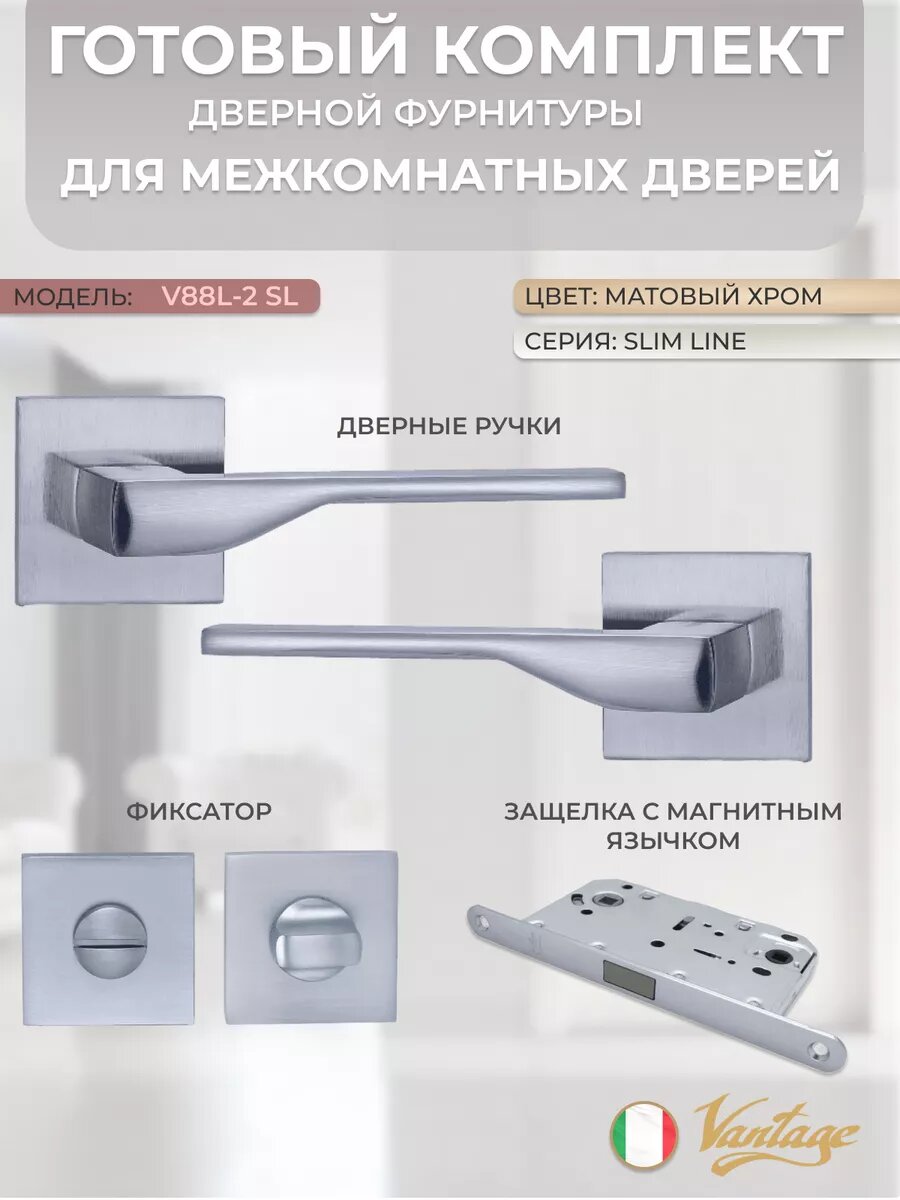 ГОТОВЫЙ КОМПЛЕКТ
ДВЕРНОЙ ФУРНИТУРЫ
ДЛЯ МЕЖКОМНАТНЫХ ДВЕРЕЙ

МОДЕЛЬ: V88L-2 SL

ЦВЕТ: МАТОВЫЙ ХРОМ

СЕРИЯ: SLIM LINE

ДВЕРНЫЕ РУЧКИ

ФИКСАТОР

ЗАЩЕЛКА С МАГНИТНЫМ ЯЗЫЧКОМ

Vantage