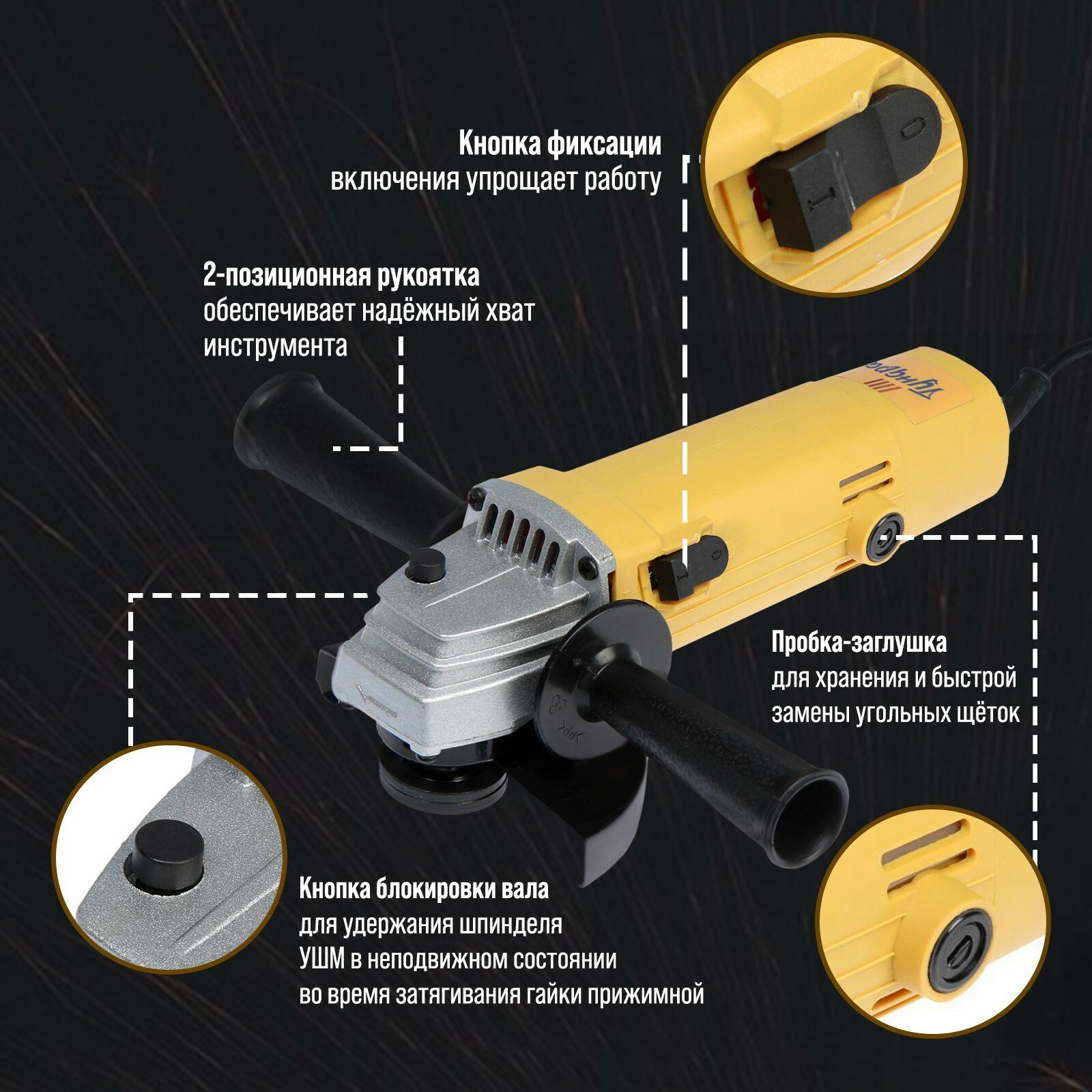 Кнопка фиксации
включения упрощает работу

2-позиционная рукоятка
обеспечивает надёжный хват
инструмента

Тундра

Пробка-заглушка
для хранения и быстрой
замены угольных щёток

Кнопка блокировки вала
для удержания шпинделя
УШМ в неподвижном состоянии
во время затягивания гайки прижимной