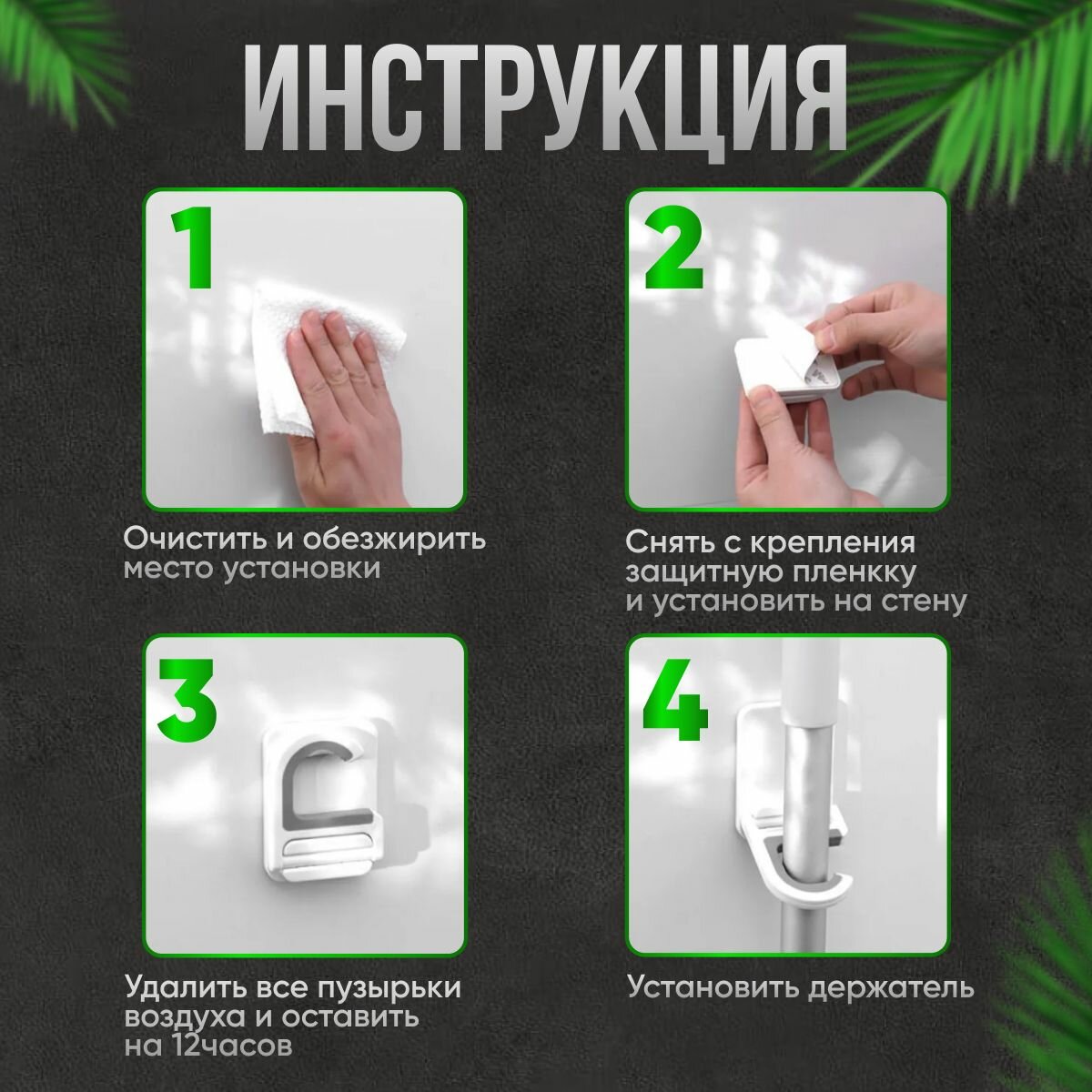 ИНСТРУКЦИЯ

1

Очистить и обезжирить место установки

2

Снять с крепления защитную пленкку и установить на стену

3

Удалить все пузырьки воздуха и оставить на 12часов

4

Установить держатель