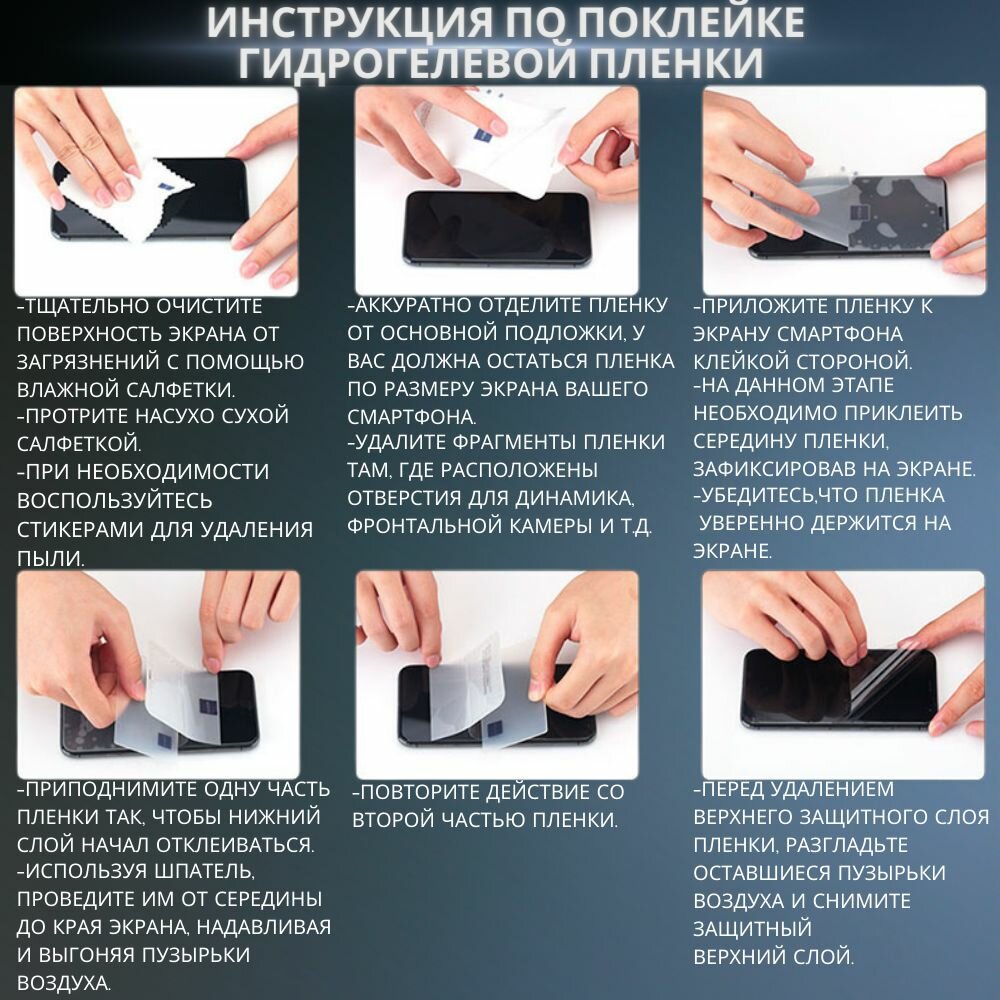 ИНСТРУКЦИЯ ПО ПОКЛЕЙКЕ ГИДРОГЕЛЕВОЙ ПЛЕНКИ

-ТЩАТЕЛЬНО ОЧИСТИТЕ ПОВЕРХНОСТЬ ЭКРАНА ОТ ЗАГРЯЗНЕНИЙ С ПОМОЩЬЮ ВЛАЖНОЙ САЛФЕТКИ.
-ПРОТРИТЕ НАСУХО СУХОЙ САЛФЕТКОЙ.
-ПРИ НЕОБХОДИМОСТИ ВОСПОЛЬЗУЙТЕСЬ СТИКЕРАМИ ДЛЯ УДАЛЕНИЯ ПЫЛИ.

-АККУРАТНО ОТДЕЛИТЕ ПЛЕНКУ ОТ ОСНОВНОЙ ПОДЛОЖКИ, У ВАС ДОЛЖНА ОСТАТЬСЯ ПЛЕНКА ПО РАЗМЕРУ ЭКРАНА ВАШЕГО СМАРТФОНА.
-УДАЛИТЕ ФРАГМЕНТЫ ПЛЕНКИ ТАМ, ГДЕ РАСПОЛОЖЕНЫ ОТВЕРСТИЯ ДЛЯ ДИНАМИКА, ФРОНТАЛЬНОЙ КАМЕРЫ И Т.Д.

-ПРИЛОЖИТЕ ПЛЕНКУ К ЭКРАНУ СМАРТФОНА КЛЕЙКОЙ СТОРОНОЙ.
-НА ДАННОМ ЭТАПЕ НЕОБХОДИМО ПРИКЛЕИТЬ СЕРЕДИНУ ПЛЕНКИ, ЗАФИКСИРОВАВ НА ЭКРАНЕ.
-УБЕДИТЕСЬ,ЧТО ПЛЕНКА УВЕРЕННО ДЕРЖИТСЯ НА ЭКРАНЕ.

-ПРИПОДНИМИТЕ ОДНУ ЧАСТЬ ПЛЕНКИ ТАК, ЧТОБЫ НИЖНИЙ СЛОЙ НАЧАЛ ОТКЛЕИВАТЬСЯ.
-ИСПОЛЬЗУЯ ШПАТЕЛЬ, ПРОВЕДИТЕ ИМ ОТ СЕРЕДИНЫ ДО КРАЯ ЭКРАНА, НАДАВЛИВАЯ И ВЫГОНЯЯ ПУЗЫРЬКИ ВОЗДУХА.

-ПОВТОРИТЕ ДЕЙСТВИЕ СО ВТОРОЙ ЧАСТЬЮ ПЛЕНКИ.

-ПЕРЕД УДАЛЕНИЕМ ВЕРХНЕГО ЗАЩИТНОГО СЛОЯ ПЛЕНКИ, РАЗГЛАДЬТЕ ОСТАВШИЕСЯ ПУЗЫРЬКИ ВОЗДУХА И СНИМИТЕ ЗАЩИТНЫЙ ВЕРХНИЙ СЛОЙ.