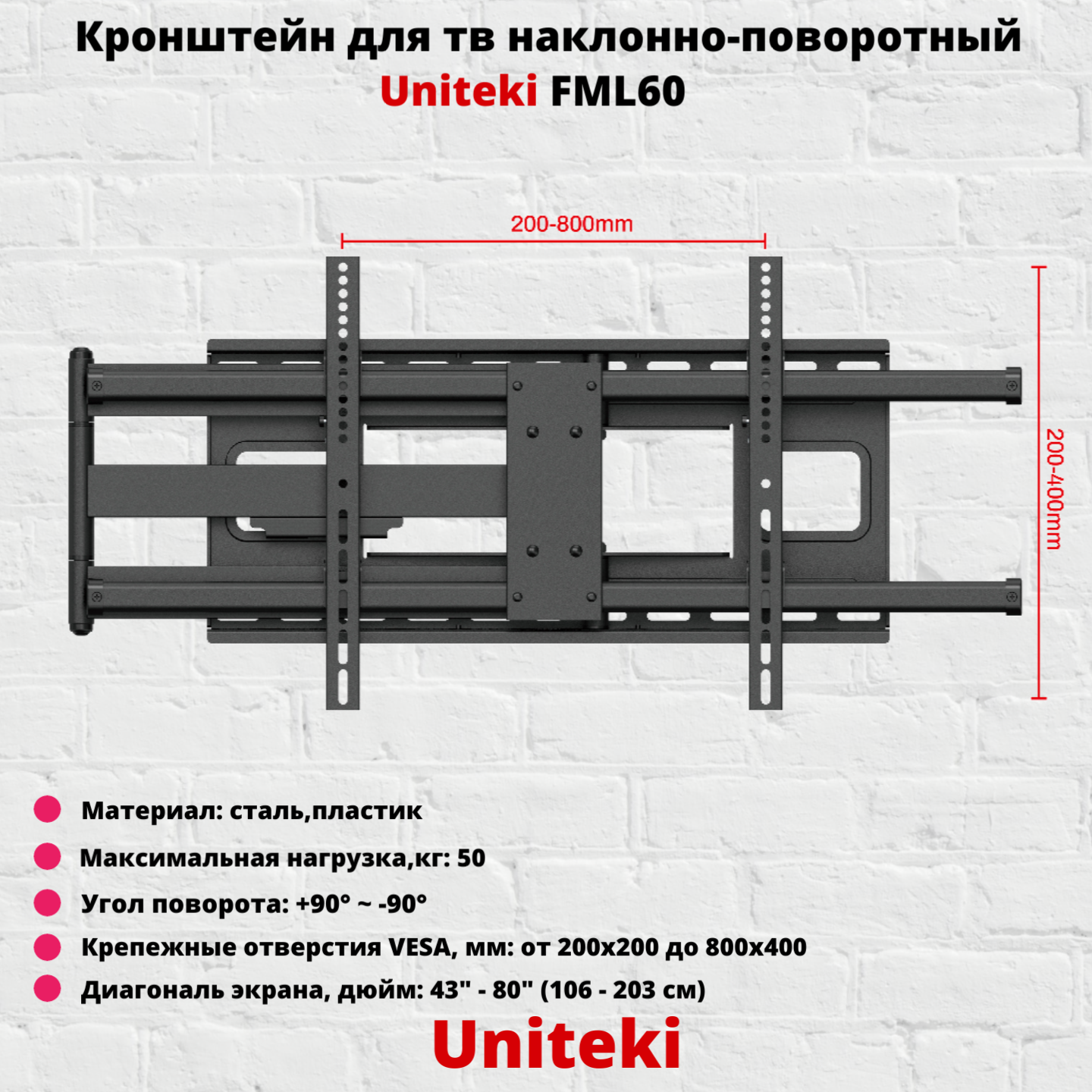 Кронштейн для тв наклонно-поворотный
Uniteki FML60

200-800mm

200-400mm

Материал: сталь,пластик
Максимальная нагрузка,кг: 50
Угол поворота: +90° ~ -90°
Крепежные отверстия VESA, мм: от 200x200 до 800x400
Диагональ экрана, дюйм: 43" - 80" (106 - 203 см)

Uniteki