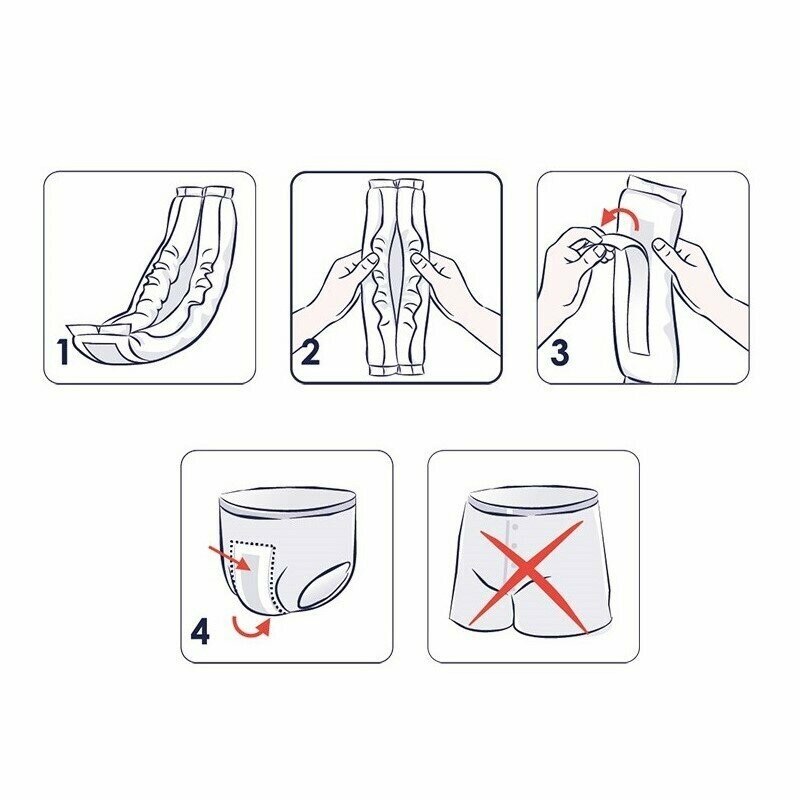 1

2

3

4