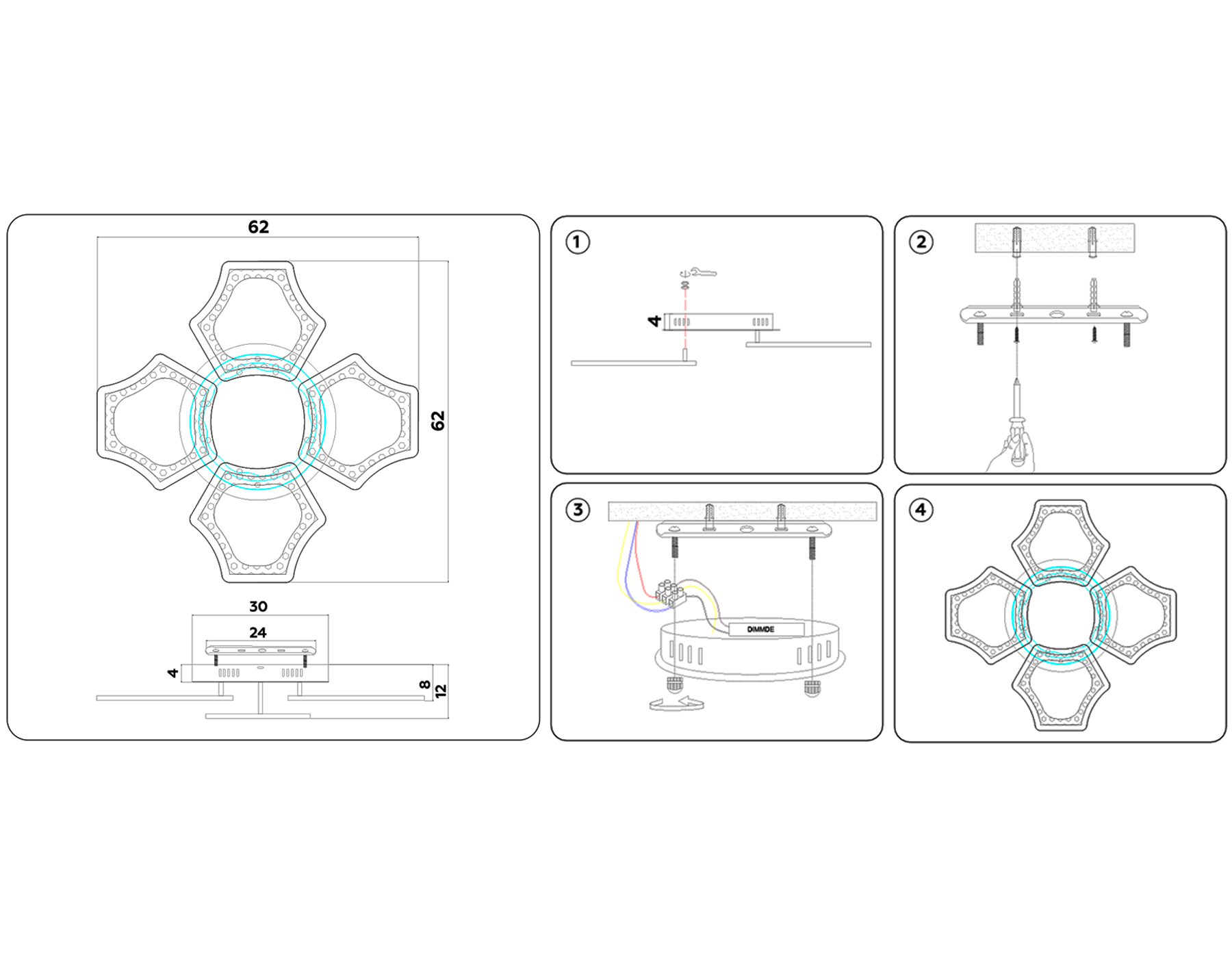 62
62
30
24
4
8
12
①
4
②
③
DIMMDE
④