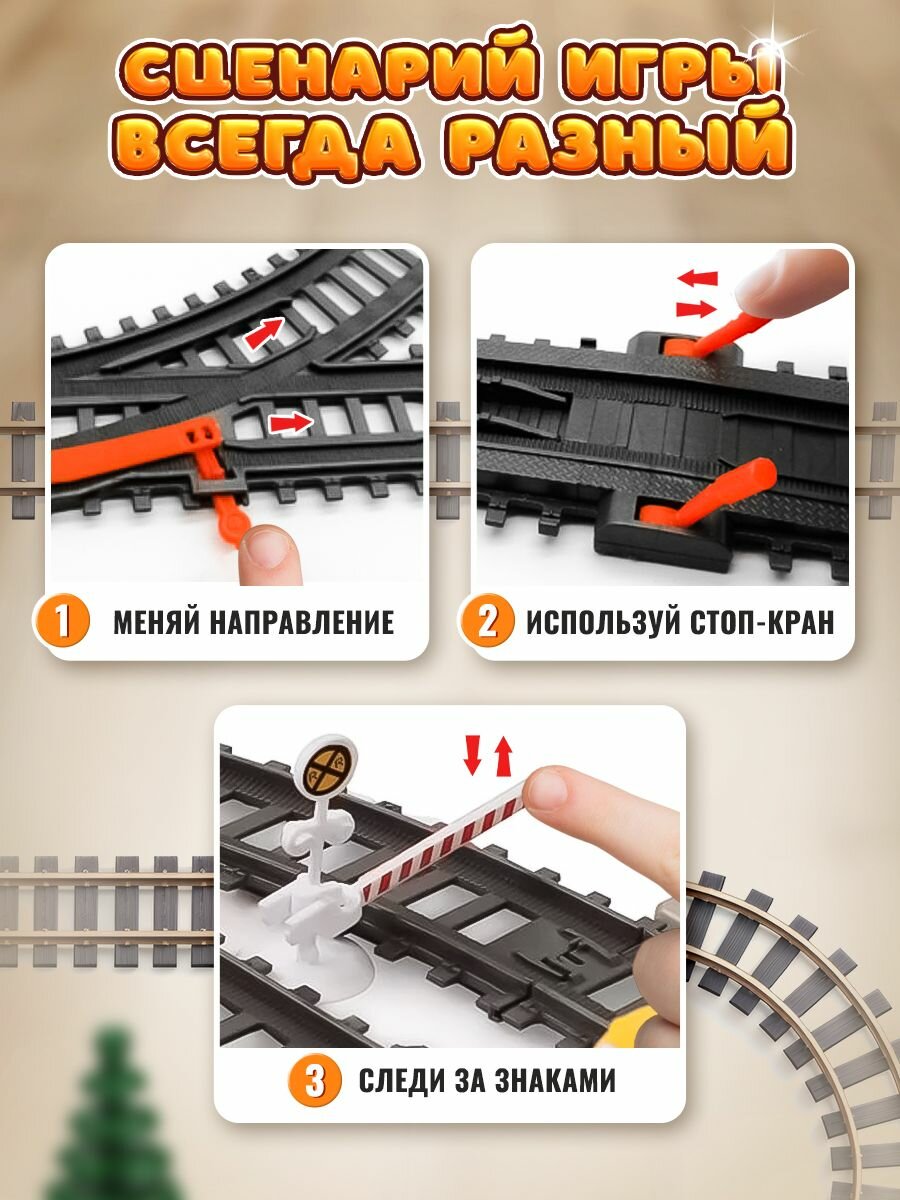 СЦЕНАРИЙ ИГРЫ ВСЕГДА РАЗНЫЙ

1 МЕНЯЙ НАПРАВЛЕНИЕ

2 ИСПОЛЬЗУЙ СТОП-КРАН

3 СЛЕДИ ЗА ЗНАКАМИ