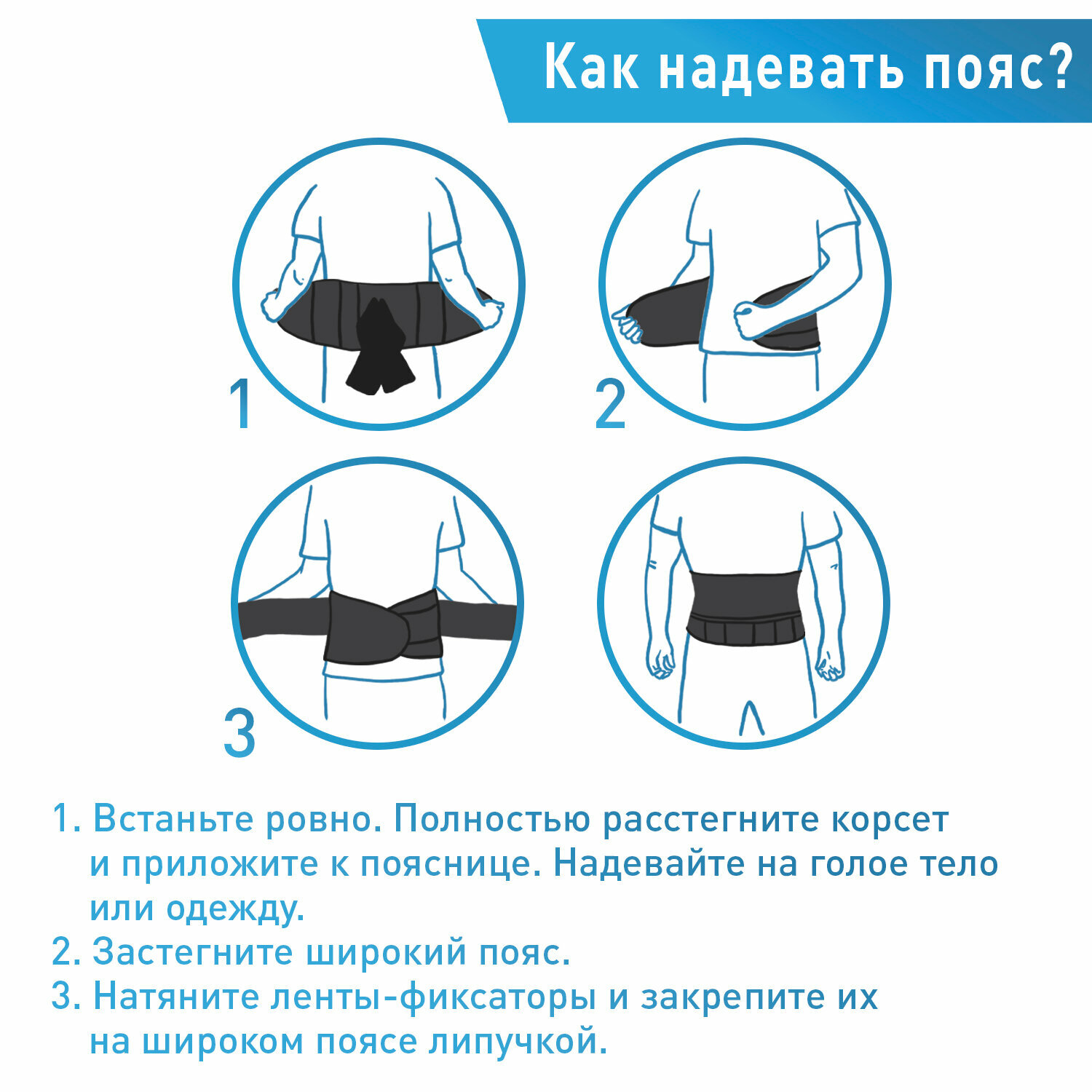 Как надевать пояс?

1

2

3

1. Встаньте ровно. Полностью расстегните корсет и приложите к пояснице. Надевайте на голое тело или одежду.
2. Застегните широкий пояс.
3. Натяните ленты-фиксаторы и закрепите их на широком поясе липучкой.