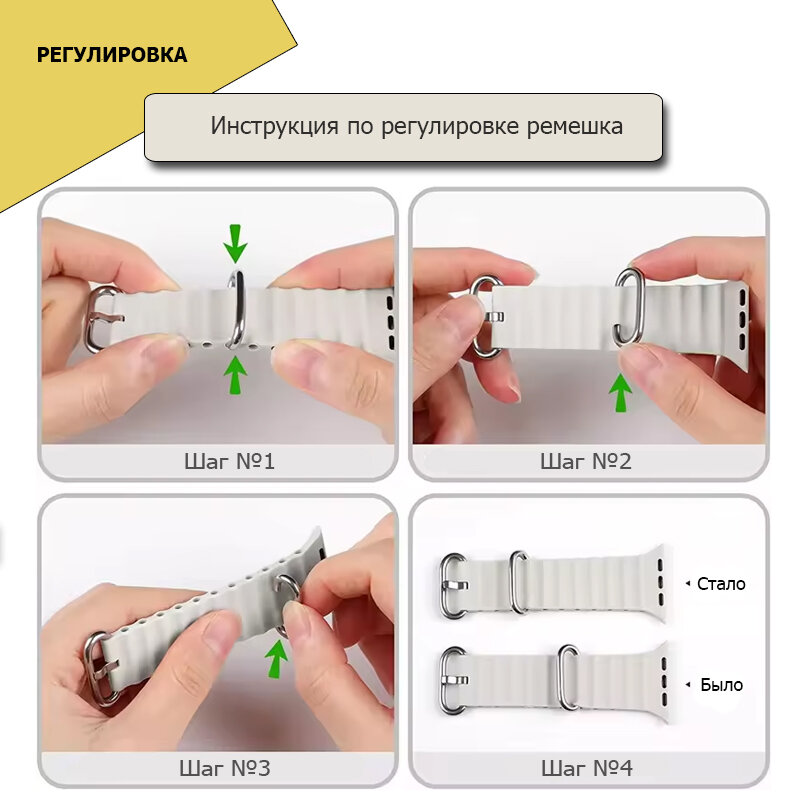 РЕГУЛИРОВКА

Инструкция по регулировке ремешка

Шаг №1

Шаг №2

Шаг №3

Стало

Было

Шаг №4