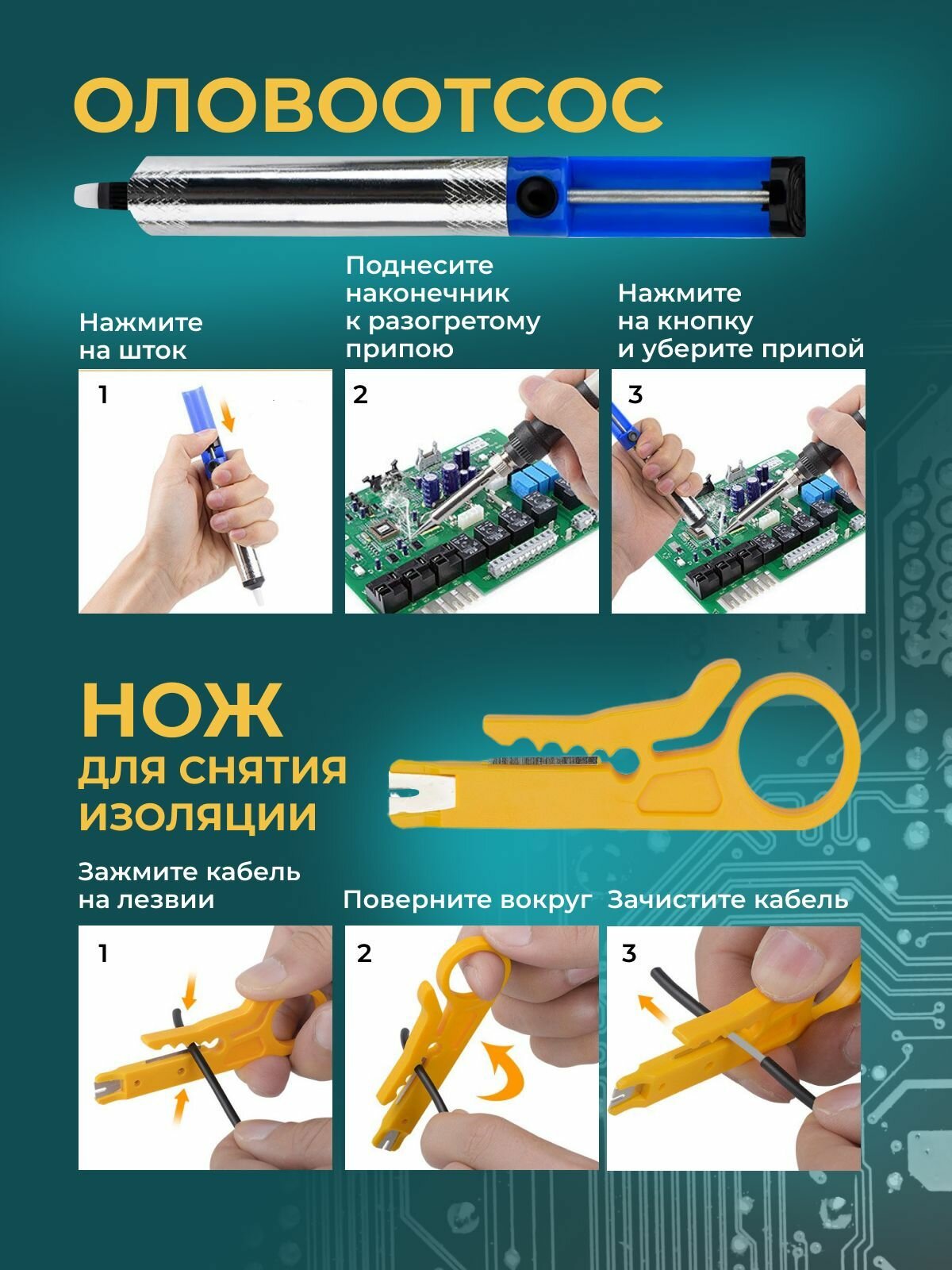 ОЛОВООТСОС

Нажмите на шток

1

Поднесите наконечник к разогретому припою

2

Нажмите на кнопку и уберите припой

3

НОЖ
ДЛЯ СНЯТИЯ ИЗОЛЯЦИИ

Зажмите кабель на лезвии

1

Поверните вокруг

2

Зачистите кабель

3