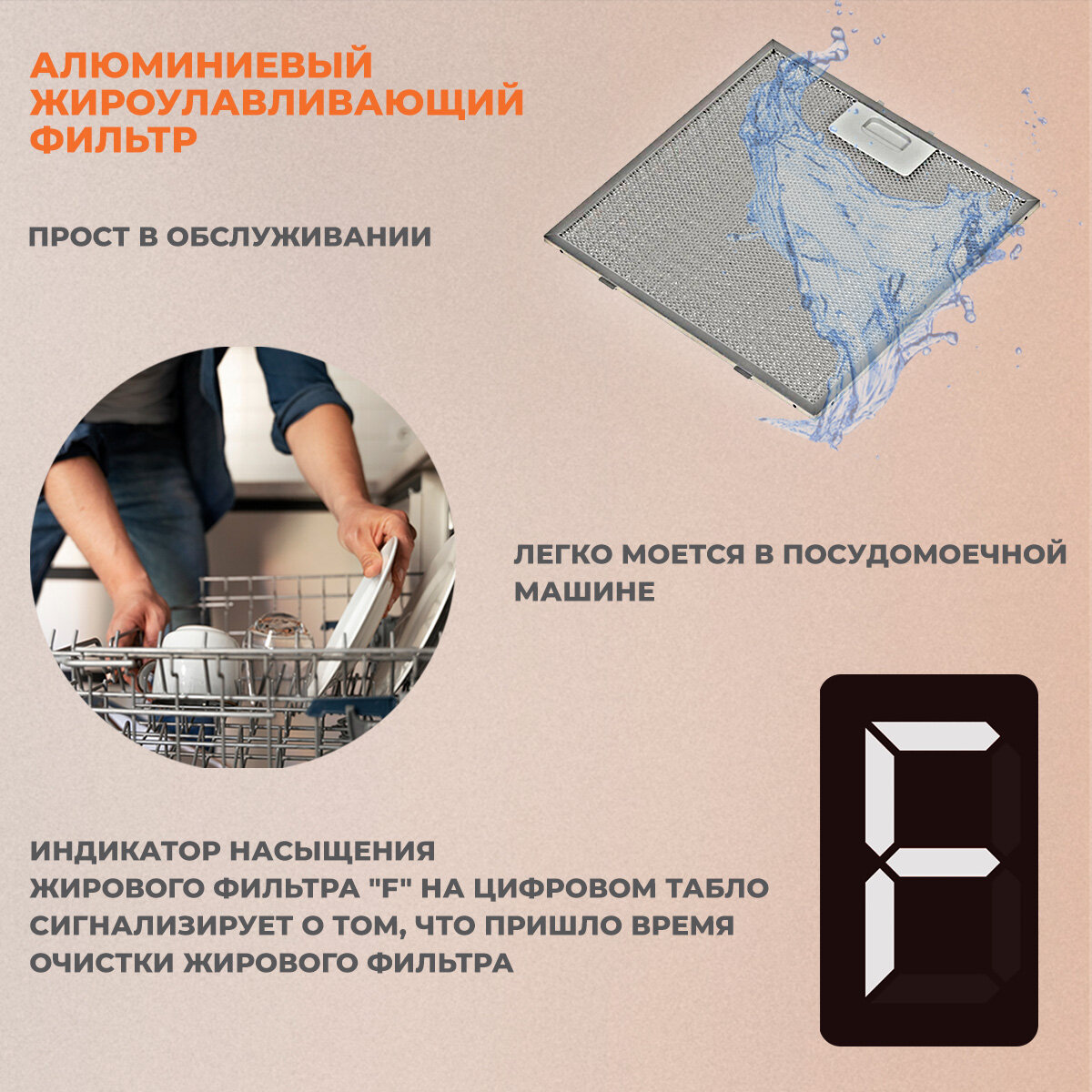 АЛЮМИНИЕВЫЙ ЖИРОУЛАВЛИВАЮЩИЙ ФИЛЬТР

ПРОСТ В ОБСЛУЖИВАНИИ

ЛЕГКО МОЕТСЯ В ПОСУДОМОЕЧНОЙ МАШИНЕ

ИНДИКАТОР НАСЫЩЕНИЯ
ЖИРОВОГО ФИЛЬТРА "F" НА ЦИФРОВОМ ТАБЛО
СИГНАЛИЗИРУЕТ О ТОМ, ЧТО ПРИШЛО ВРЕМЯ
ОЧИСТКИ ЖИРОВОГО ФИЛЬТРА

F