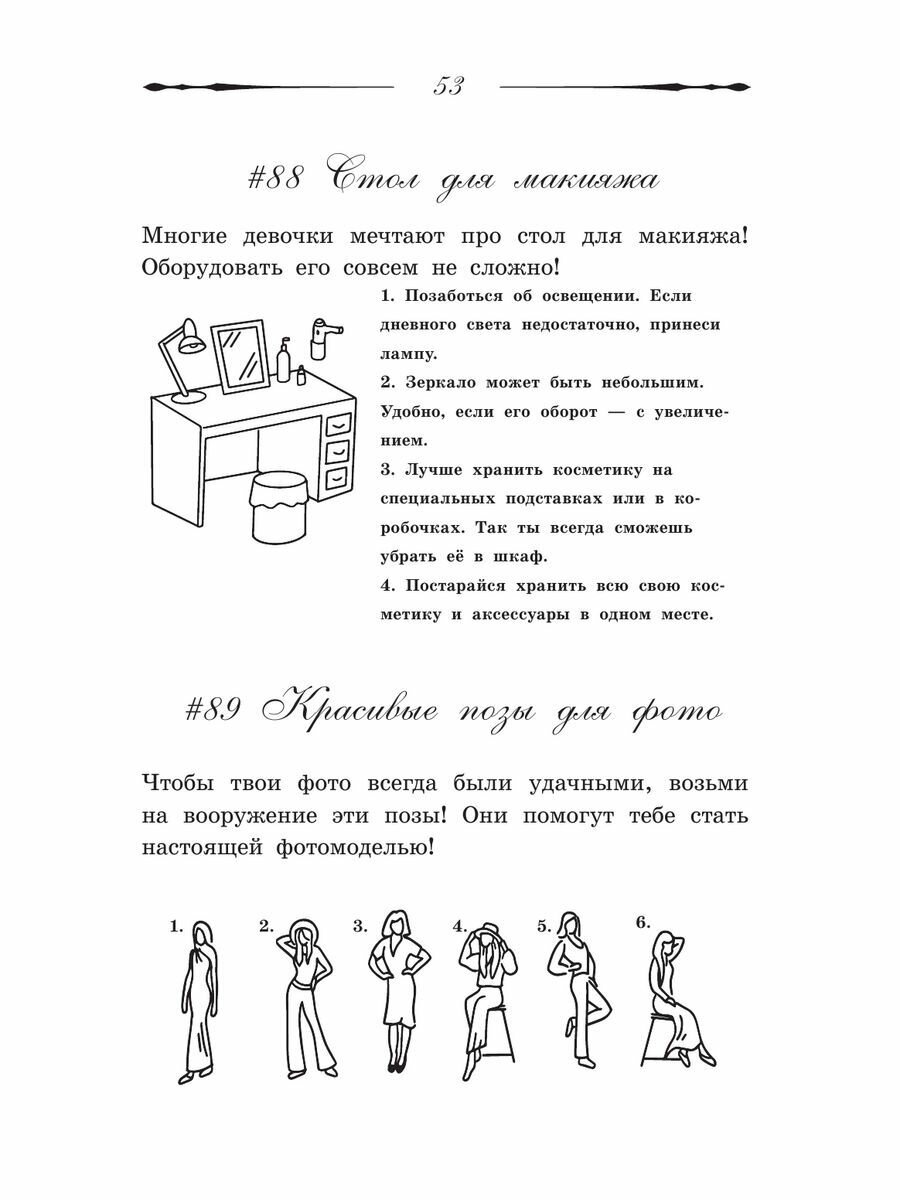 53

#88 Стол для макияжа

Многие девочки мечтают про стол для макияжа! Оборудовать его совсем не сложно!

1. Позаботься об освещении. Если дневного света недостаточно, принеси лампу.
2. Зеркало может быть небольшим. Удобно, если его оборот — с увеличением.
3. Лучше хранить косметику на специальных подставках или в коробочках. Так ты всегда сможешь убрать её в шкаф.
4. Постарайся хранить всю свою косметику и аксессуары в одном месте.

#89 Красивые позы для фото

Чтобы твои фото всегда были удачными, возьми на вооружение эти позы! Они помогут тебе стать настоящей фотомоделью!

1. 2. 3. 4. 5. 6.