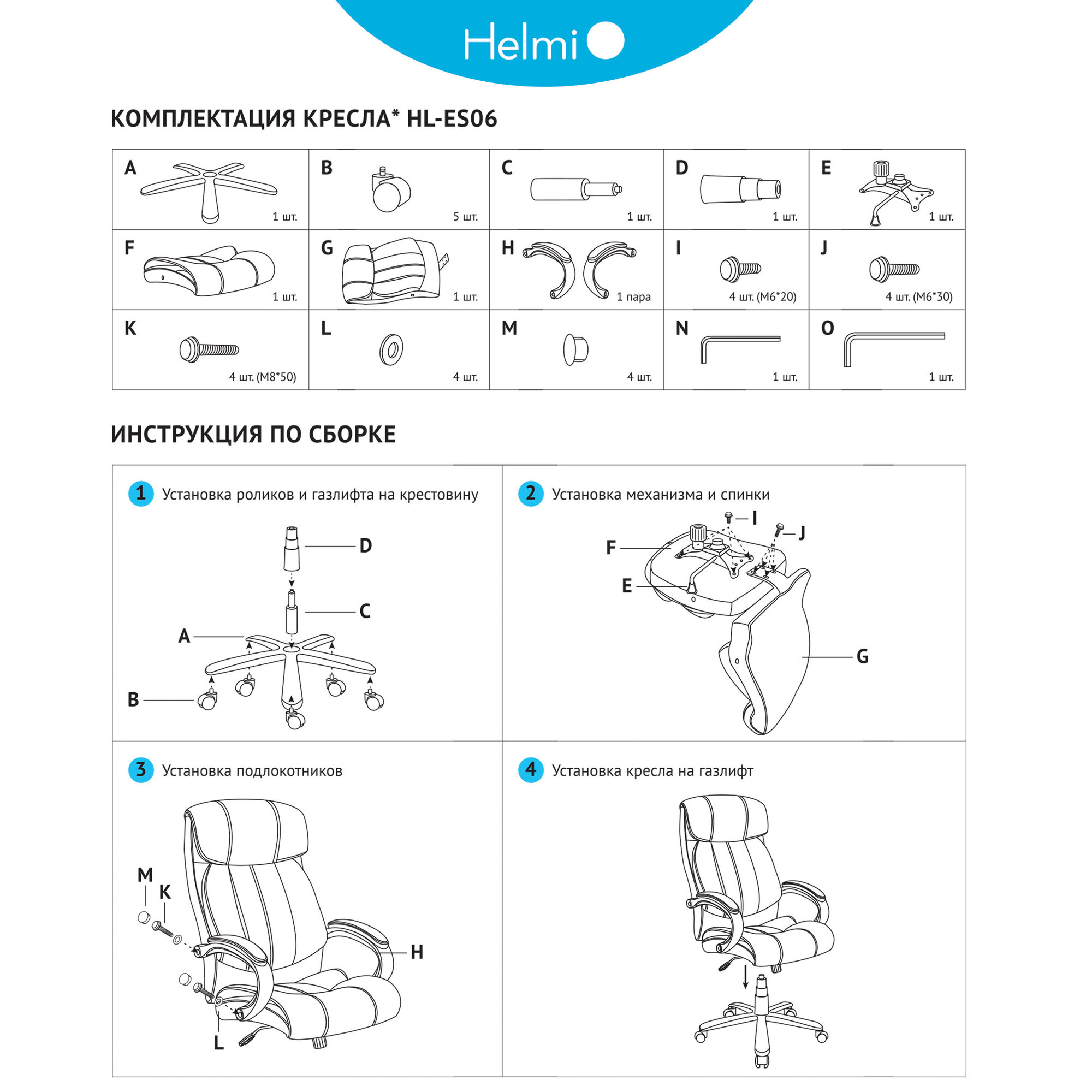 Helmi

КОМПЛЕКТАЦИЯ КРЕСЛА* HL-ES06

| A 1 шт. | B 5 шт. | C 1 шт. | D 1 шт. | E 1 шт. |
|---|---|---|---|---|
| F 1 шт. | G 1 шт. | H 1 пара | I 4 шт. (M6*20) | J 4 шт. (M6*30) |
| K 4 шт. (M8*50) | L 4 шт. | M 4 шт. | N 1 шт. | O 1 шт. |

ИНСТРУКЦИЯ ПО СБОРКЕ

1 Установка роликов и газлифта на крестовину

D
C
A
B

2 Установка механизма и спинки

I
J
F
E
G

3 Установка подлокотников

M
K
H
L

4 Установка кресла на газлифт