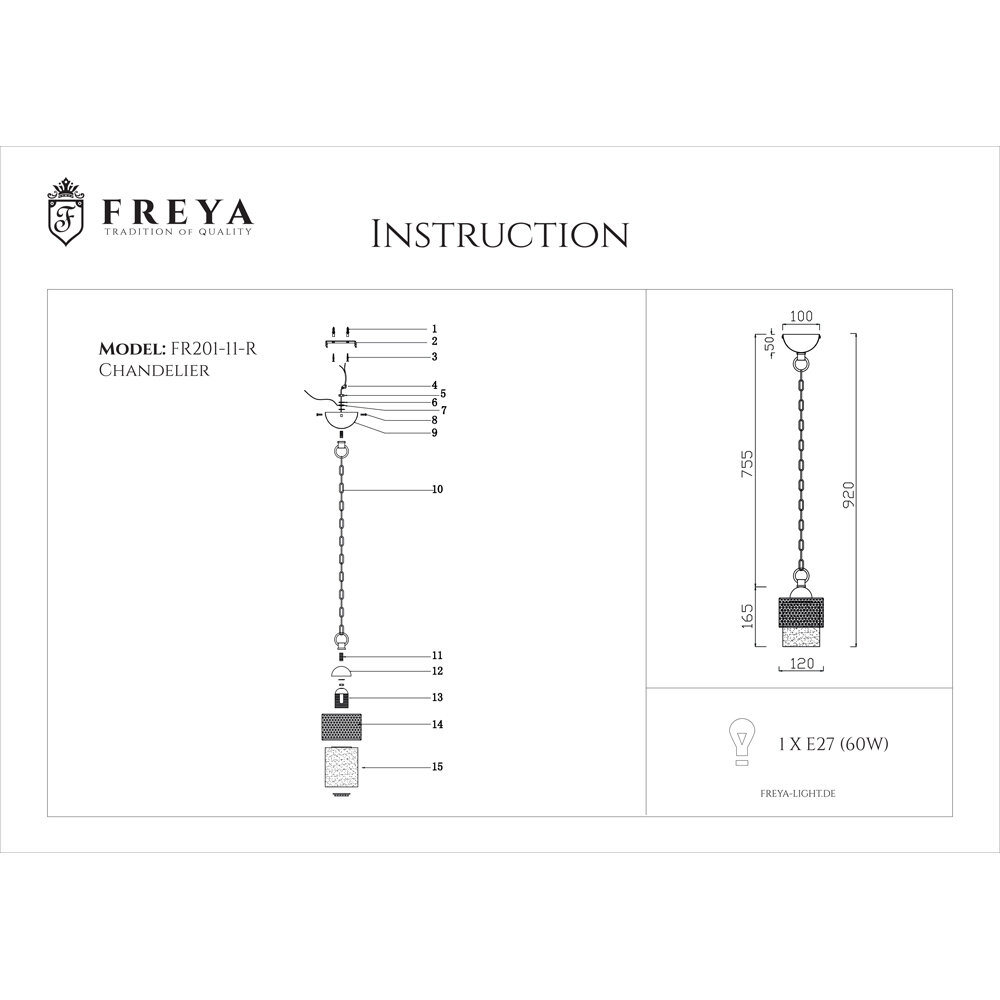 F
FREYA
TRADITION OF QUALITY

INSTRUCTION

MODEL: FR201-11-R
CHANDELIER

1
2
3
4
5
6
7
8
9
10
11
12
13
14
15

100
50
755
920
165
120

1 X E27 (60W)

FREYA-LIGHT.DE