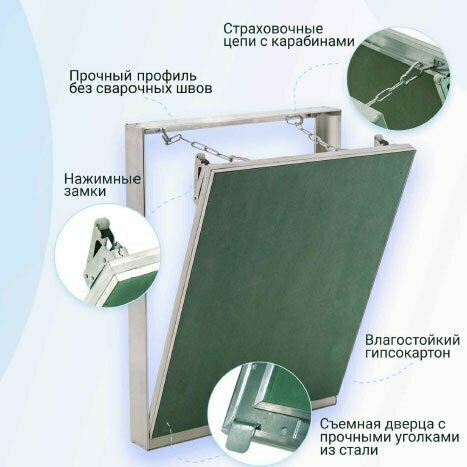 Страховочные цепи с карабинами

Прочный профиль без сварочных швов

Нажимные замки

Влагостойкий гипсокартон

Съемная дверца с прочными уголками из стали