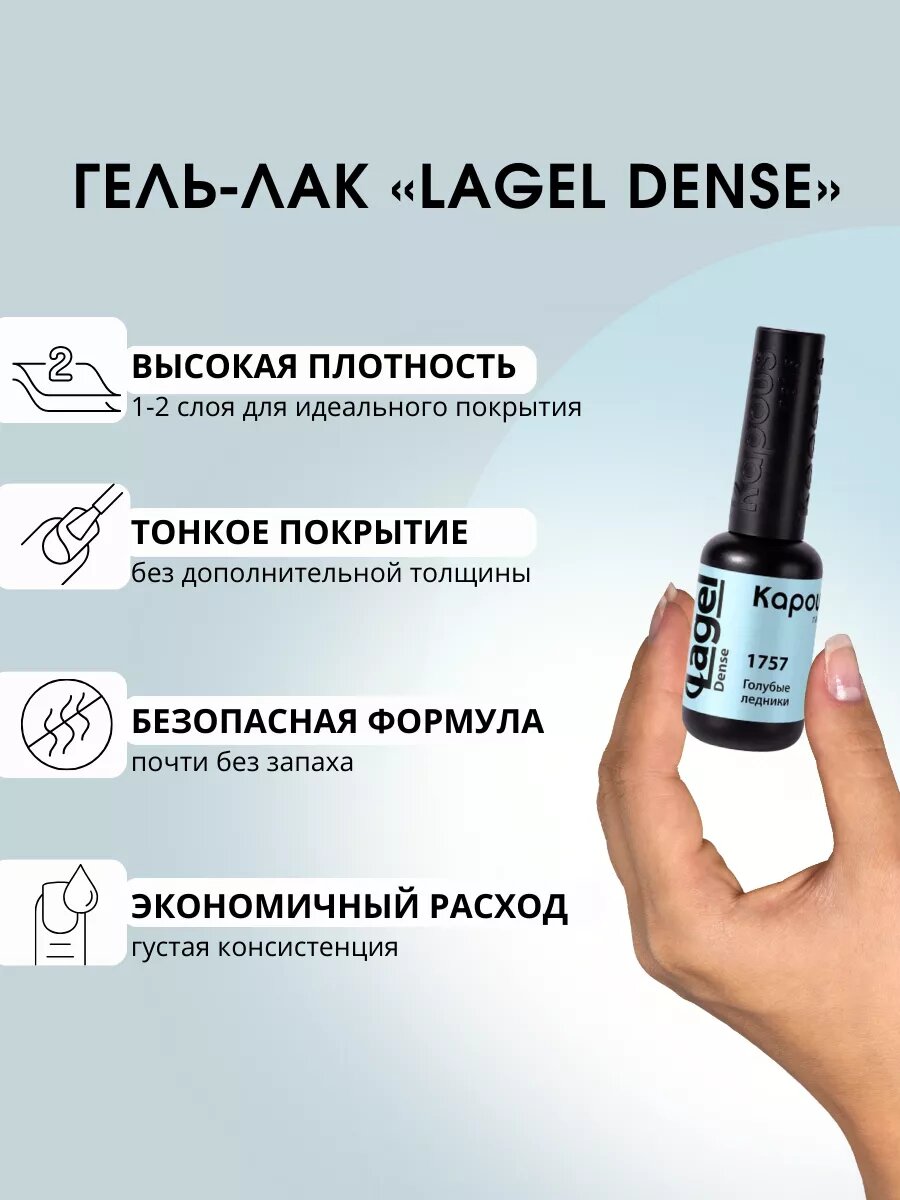 ГЕЛЬ-ЛАК «LAGEL DENSE»

2

ВЫСОКАЯ ПЛОТНОСТЬ
1-2 слоя для идеального покрытия

ТОНКОЕ ПОКРЫТИЕ
без дополнительной толщины

БЕЗОПАСНАЯ ФОРМУЛА
почти без запаха

ЭКОНОМИЧНЫЙ РАСХОД
густая консистенция

Kapous

Lagel Dense

Kapou

1757
Голубые ледники