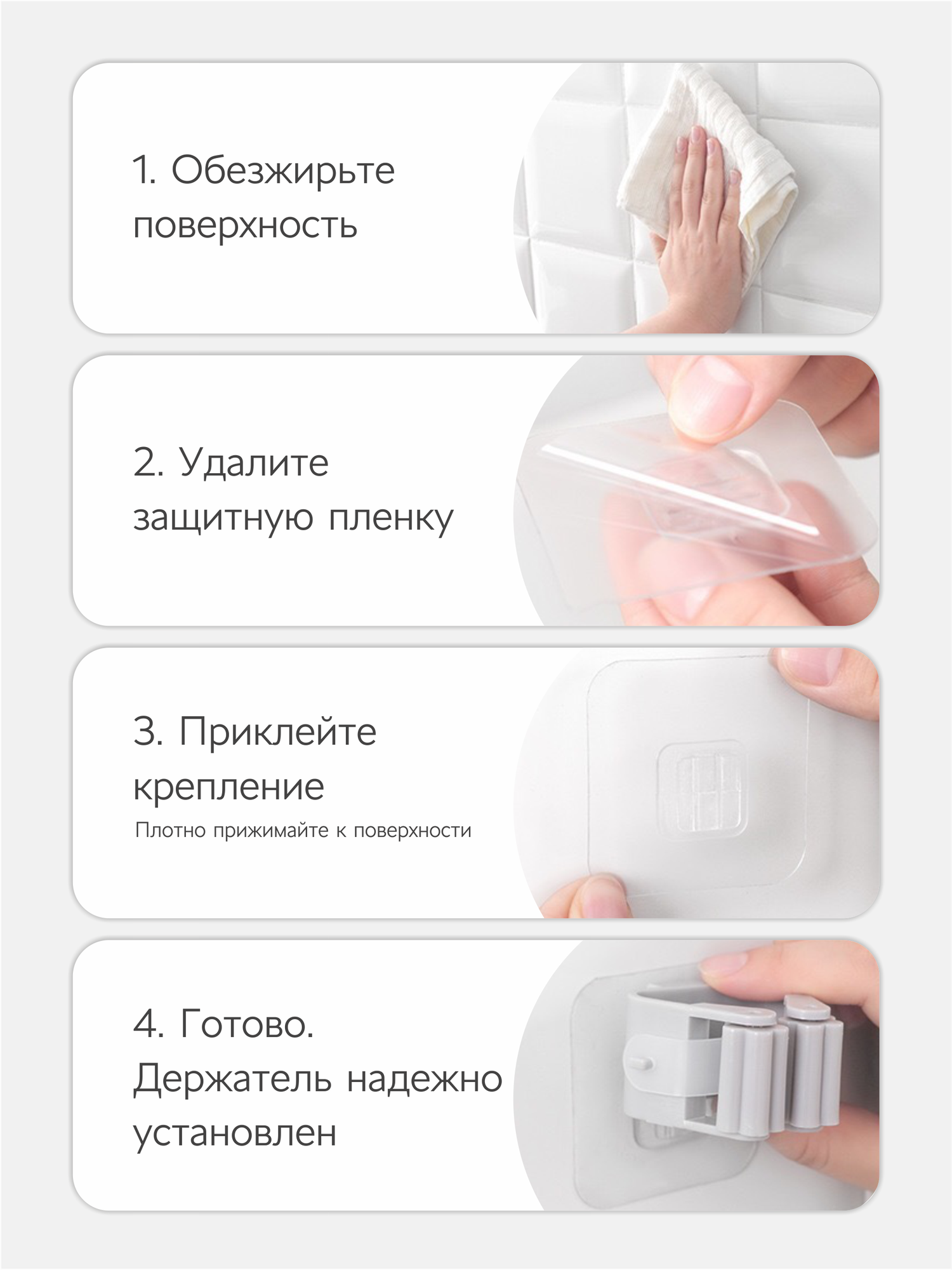 1. Обезжирьте поверхность

2. Удалите защитную пленку

3. Приклейте крепление
Плотно прижимайте к поверхности

4. Готово.
Держатель надежно установлен