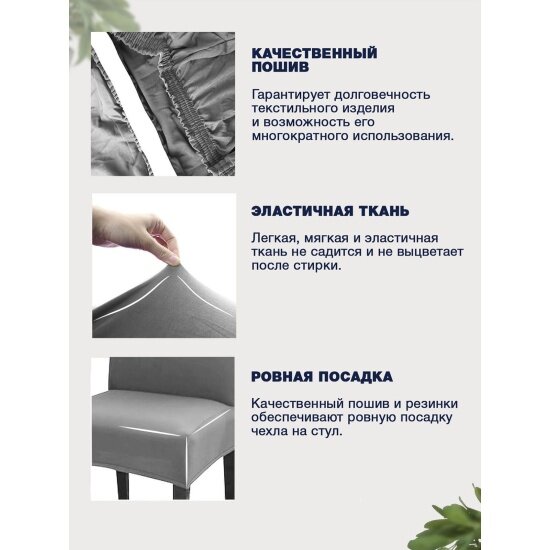 КАЧЕСТВЕННЫЙ ПОШИВ

Гарантирует долговечность текстильного изделия и возможность его многократного использования.

ЭЛАСТИЧНАЯ ТКАНЬ

Легкая, мягкая и эластичная ткань не садится и не выцветает после стирки.

РОВНАЯ ПОСАДКА

Качественный пошив и резинки обеспечивают ровную посадку чехла на стул.